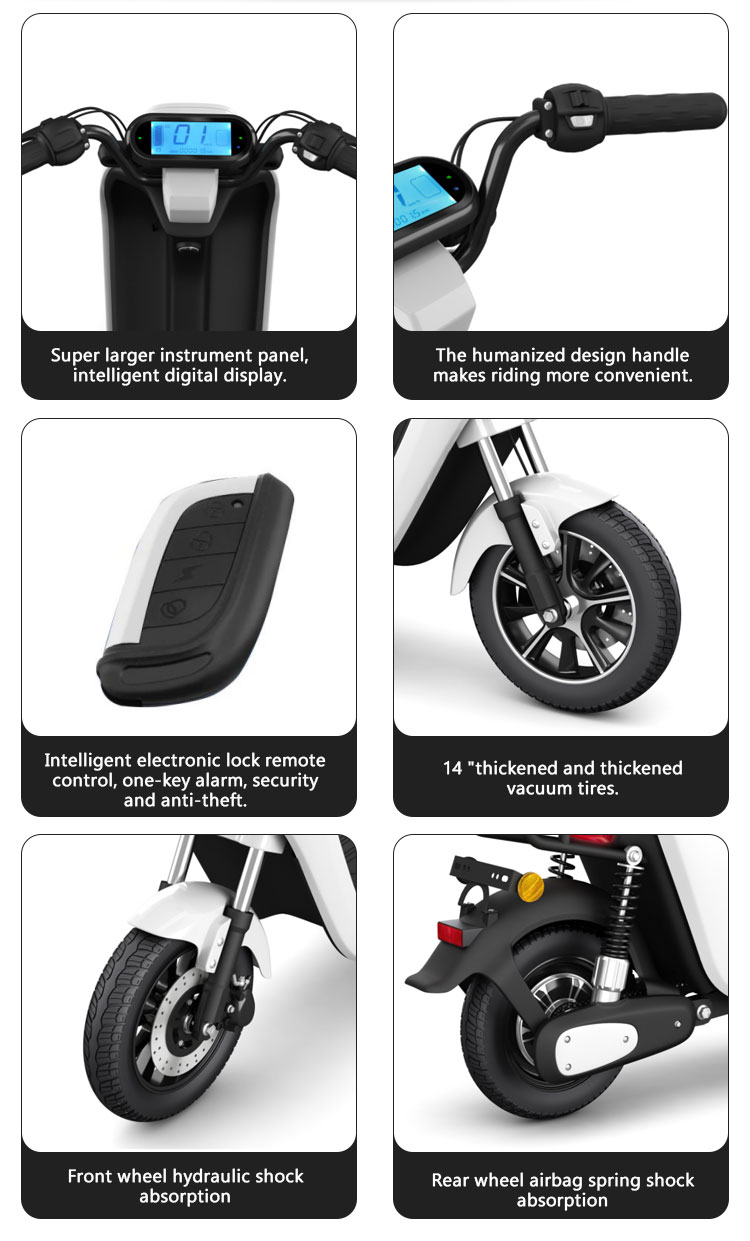 01

Super larger instrument panel, intelligent digital display.

The humanized design handle makes riding more convenient.

Intelligent electronic lock remote control, one-key alarm, security and anti-theft.

14 "thickened and thickened vacuum tires.

Front wheel hydraulic shock absorption

Rear wheel airbag spring shock absorption