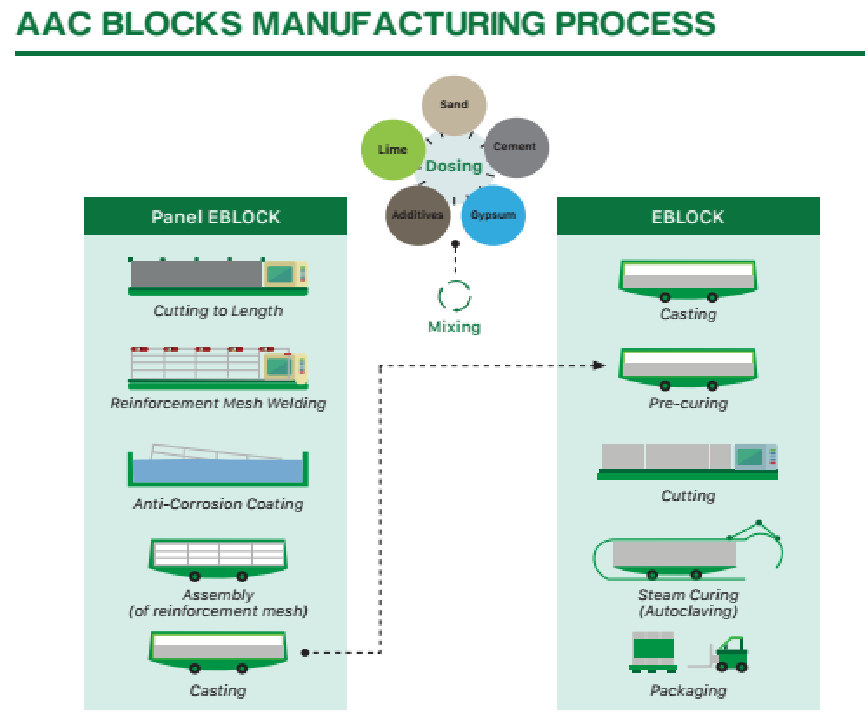 AAC BLOCKS MANUFACTURING PROCESS

Sand
Lime
Cement
Dosing
Additives
Gypsum

Mixing

Panel EBLOCK

Cutting to Length

Reinforcement Mesh Welding

Anti-Corrosion Coating

Assembly (of reinforcement mesh)

Casting

EBLOCK

Casting

Pre-curing

Cutting

Steam Curing (Autoclaving)

Packaging