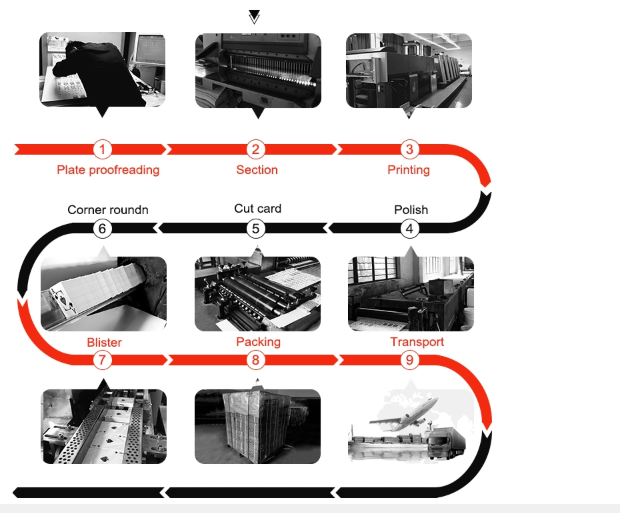 1
Plate proofreading
2
Section
3
Printing

Corner roundn
6
Cut card
5
Polish
4

Blister
7
Packing
8
Transport
9