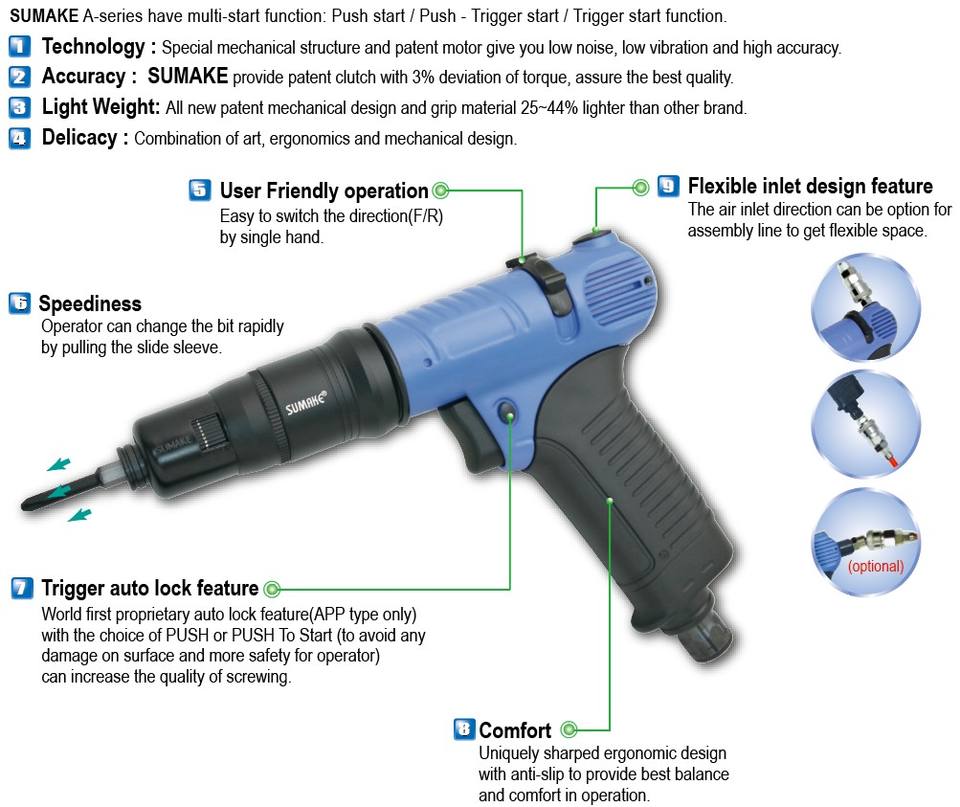 SUMAKE A-series have multi-start function: Push start / Push - Trigger start / Trigger start function.

1 Technology : Special mechanical structure and patent motor give you low noise, low vibration and high accuracy.

2 Accuracy : SUMAKE provide patent clutch with 3% deviation of torque, assure the best quality.

3 Light Weight: All new patent mechanical design and grip material 25~44% lighter than other brand.

4 Delicacy : Combination of art, ergonomics and mechanical design.

5 User Friendly operation
Easy to switch the direction(F/R) by single hand.

9 Flexible inlet design feature
The air inlet direction can be option for assembly line to get flexible space.

6 Speediness
Operator can change the bit rapidly by pulling the slide sleeve.

SUMAKE

(optional)

7 Trigger auto lock feature
World first proprietary auto lock feature(APP type only) with the choice of PUSH or PUSH To Start (to avoid any damage on surface and more safety for operator) can increase the quality of screwing.

8 Comfort
Uniquely sharped ergonomic design with anti-slip to provide best balance and comfort in operation.