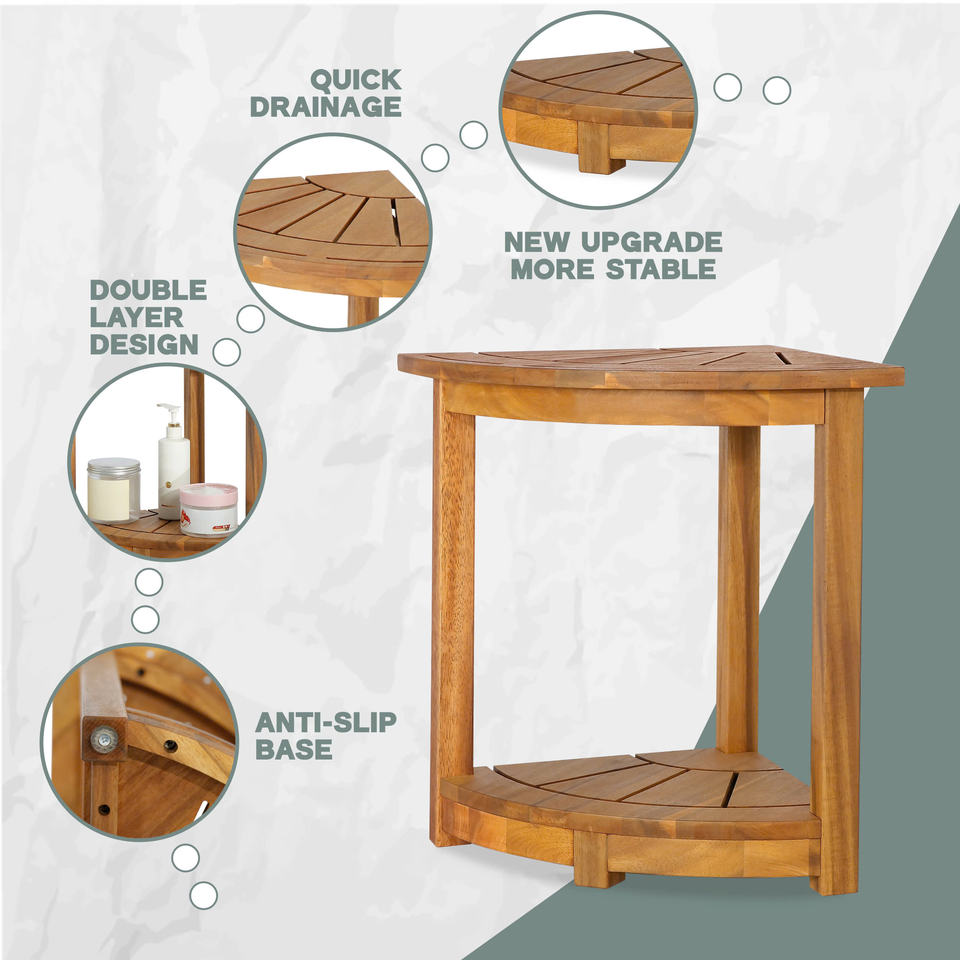 QUICK DRAINAGE

NEW UPGRADE MORE STABLE

DOUBLE LAYER DESIGN

ANTI-SLIP BASE