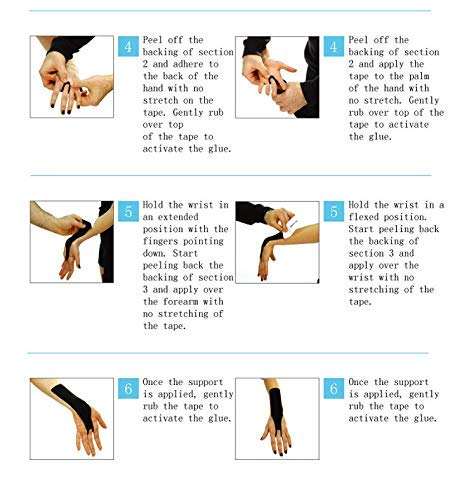 4 Peel off the backing of section 2 and adhere to the back of the hand with no stretch on the tape. Gently rub over top of the tape to activate the glue.

4 Peel off the backing of section 2 and apply the tape to the palm of the hand with no stretch. Gently rub over top of the tape to activate the glue.

5 Hold the wrist in an extended position with the fingers pointing down. Start peeling back the backing of section 3 and apply over the forearm with no stretching of the tape.

5 Hold the wrist in a flexed position. Start peeling back the backing of section 3 and apply over the wrist with no stretching of the tape.

6 Once the support is applied, gently rub the tape to activate the glue.

6 Once the support is applied, gently rub the tape to activate the glue.