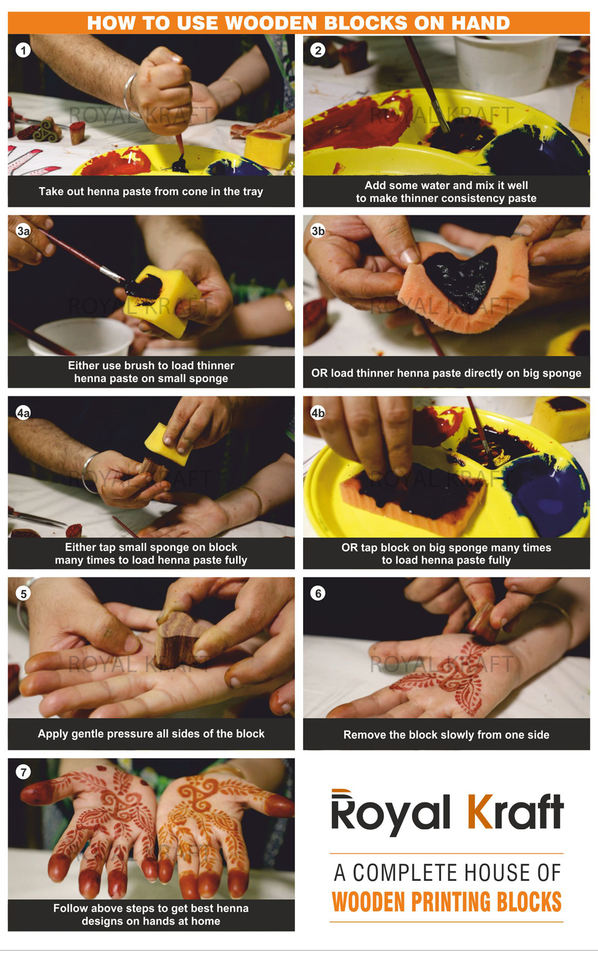 HOW TO USE WOODEN BLOCKS ON HAND

1
ROYAL KRAFT
Take out henna paste from cone in the tray

2
ROYAL KRAFT
Add some water and mix it well to make thinner consistency paste

3a
ROYAL KRAFT
Either use brush to load thinner henna paste on small sponge

3b
ROYAL KRAFT
OR load thinner henna paste directly on big sponge

4a
ROYAL KRAFT
Either tap small sponge on block many times to load henna paste fully

4b
ROYAL KRAFT
OR tap block on big sponge many times to load henna paste fully

5
ROYAL KRAFT
Apply gentle pressure all sides of the block

6
ROYAL KRAFT
Remove the block slowly from one side

7
Follow above steps to get best henna designs on hands at home

Royal Kraft
A COMPLETE HOUSE OF
WOODEN PRINTING BLOCKS