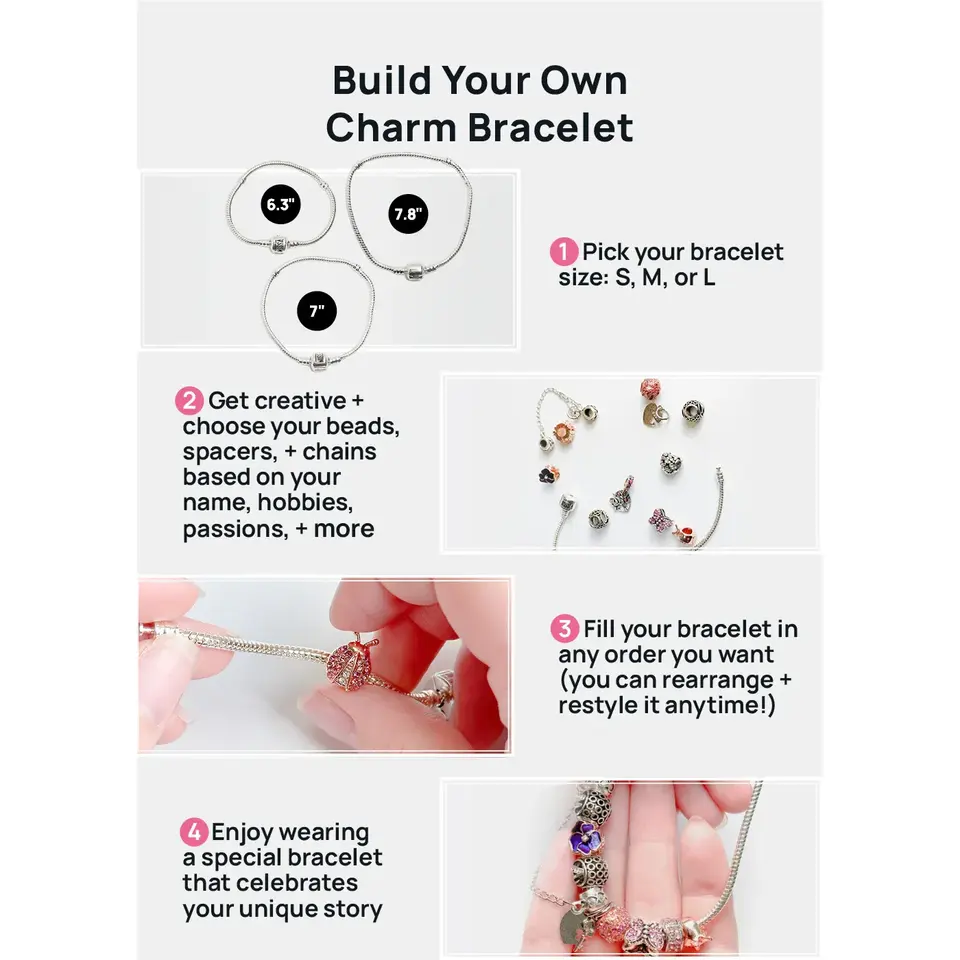 Build Your Own Charm Bracelet

6.3"

7.8"

7"

1 Pick your bracelet size: S, M, or L

2 Get creative + choose your beads, spacers, + chains based on your name, hobbies, passions, + more

3 Fill your bracelet in any order you want (you can rearrange + restyle it anytime!)

4 Enjoy wearing a special bracelet that celebrates your unique story