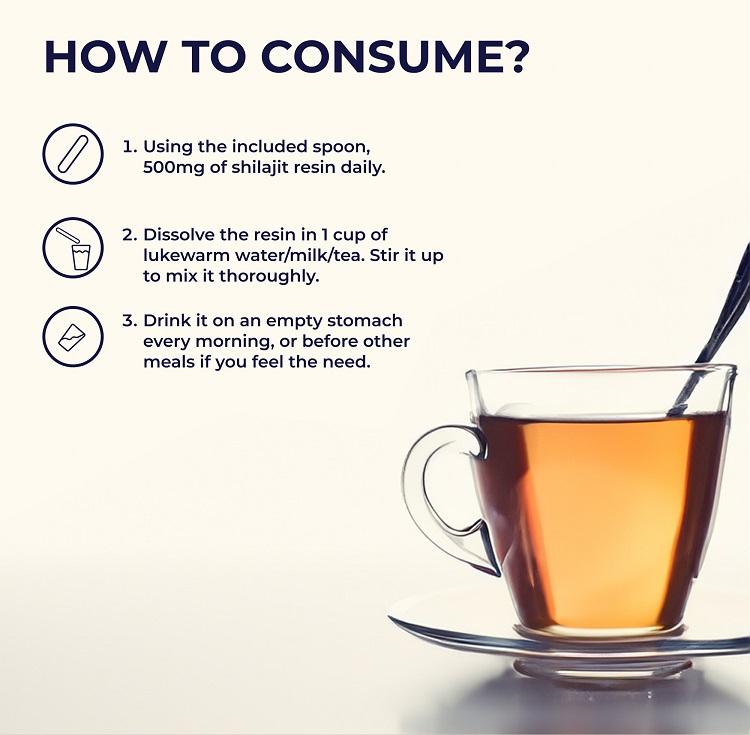 HOW TO CONSUME?

1. Using the included spoon, 500mg of shilajit resin daily.

2. Dissolve the resin in 1 cup of lukewarm water/milk/tea. Stir it up to mix it thoroughly.

3. Drink it on an empty stomach every morning, or before other meals if you feel the need.