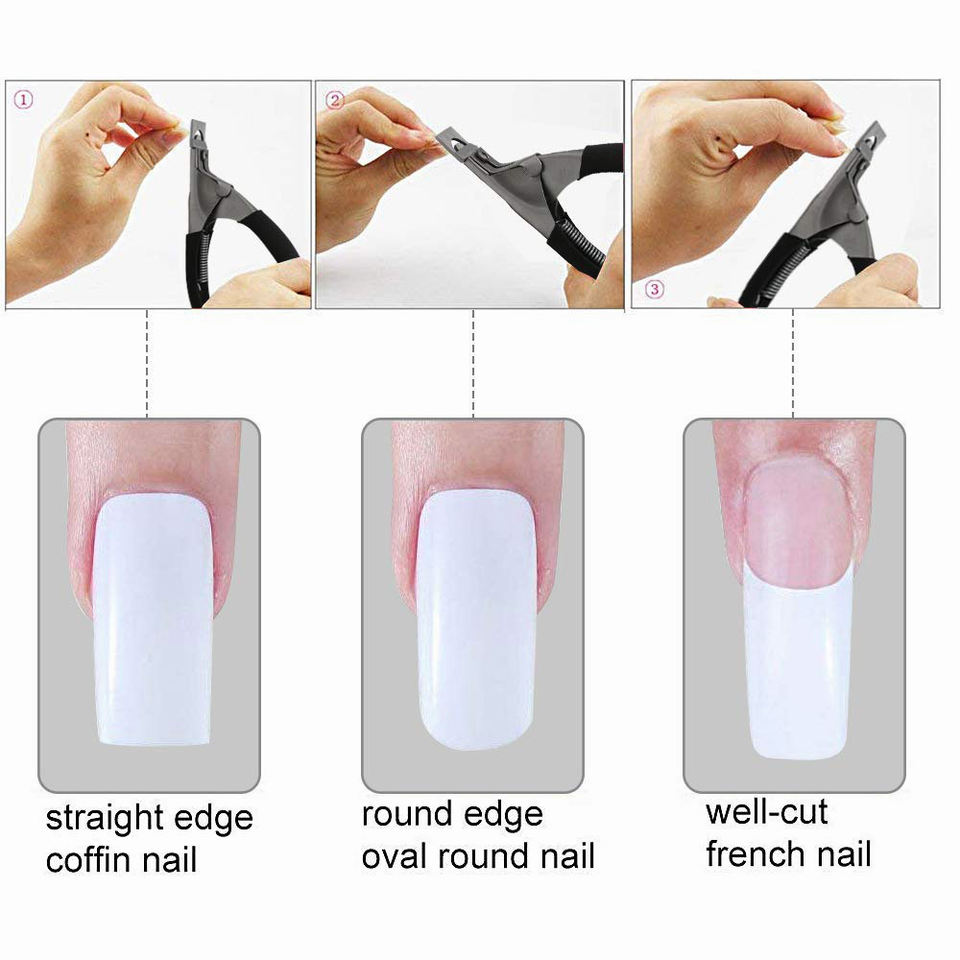 ①

②

③

straight edge coffin nail

round edge oval round nail

well-cut french nail