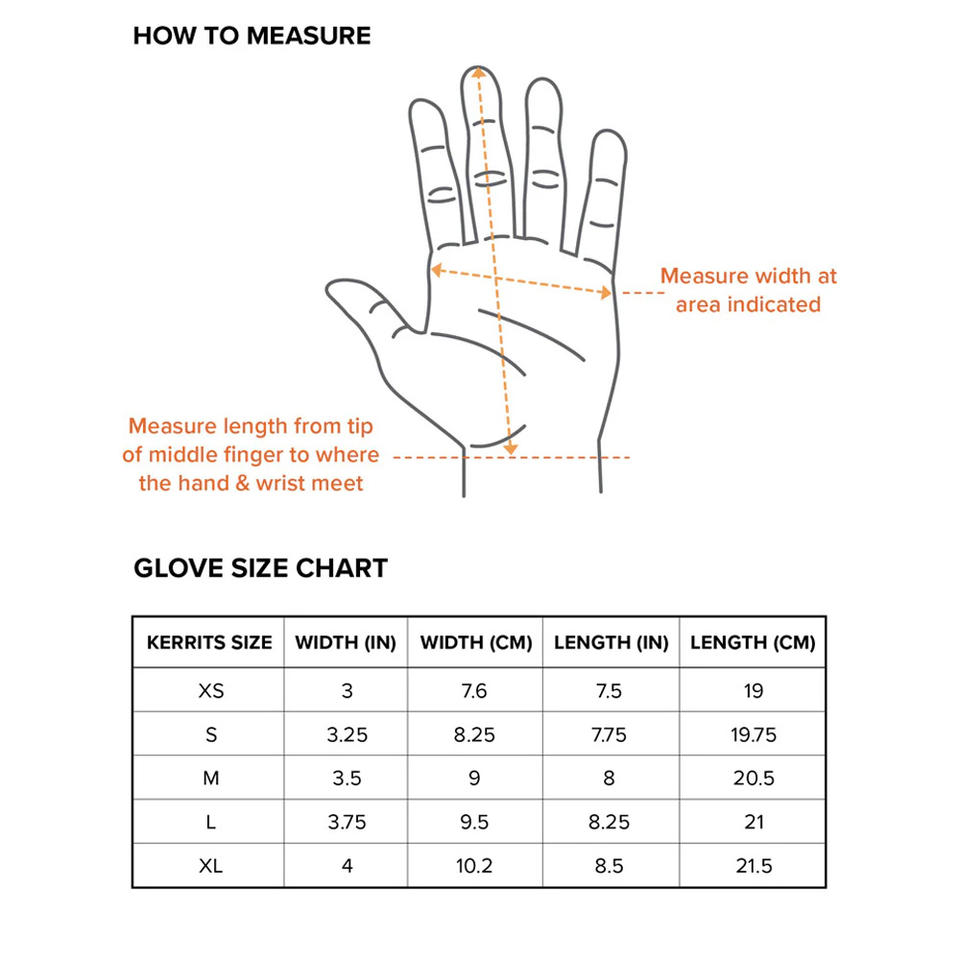 HOW TO MEASURE

Measure width at area indicated

Measure length from tip of middle finger to where the hand & wrist meet

GLOVE SIZE CHART

| KERRITS SIZE | WIDTH (IN) | WIDTH (CM) | LENGTH (IN) | LENGTH (CM) |
|---|---|---|---|---|
| XS | 3 | 7.6 | 7.5 | 19 |
| S | 3.25 | 8.25 | 7.75 | 19.75 |
| M | 3.5 | 9 | 8 | 20.5 |
| L | 3.75 | 9.5 | 8.25 | 21 |
| XL | 4 | 10.2 | 8.5 | 21.5 |