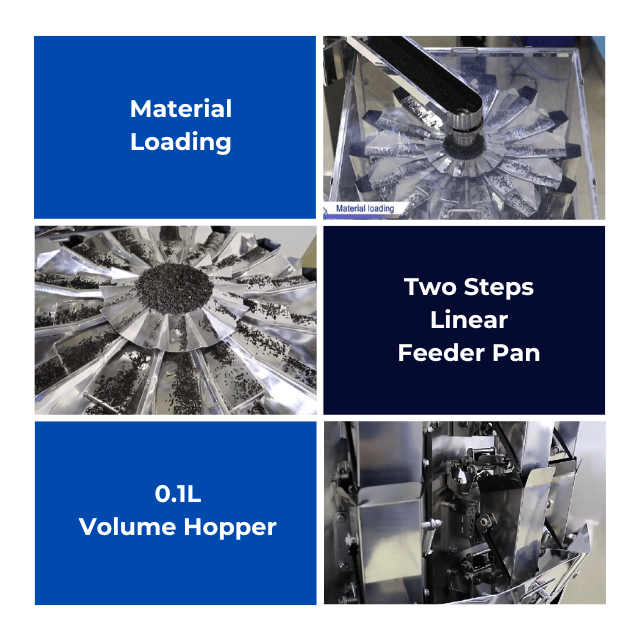 Material Loading

Material loading

Two Steps Linear Feeder Pan

0.1L Volume Hopper