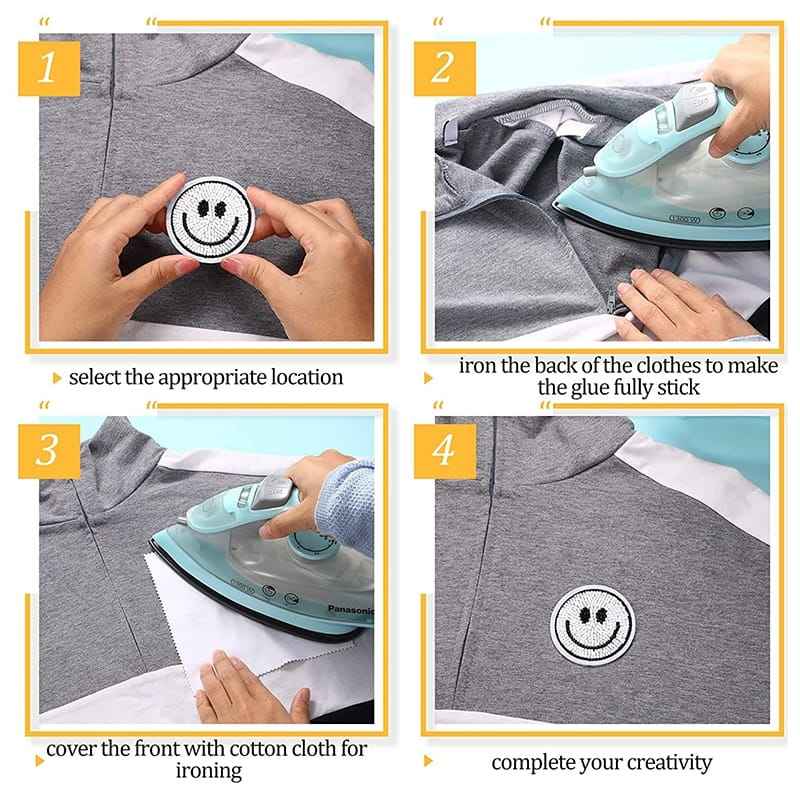 1

select the appropriate location

2

iron the back of the clothes to make the glue fully stick

3

Panasonic

cover the front with cotton cloth for ironing

4

complete your creativity