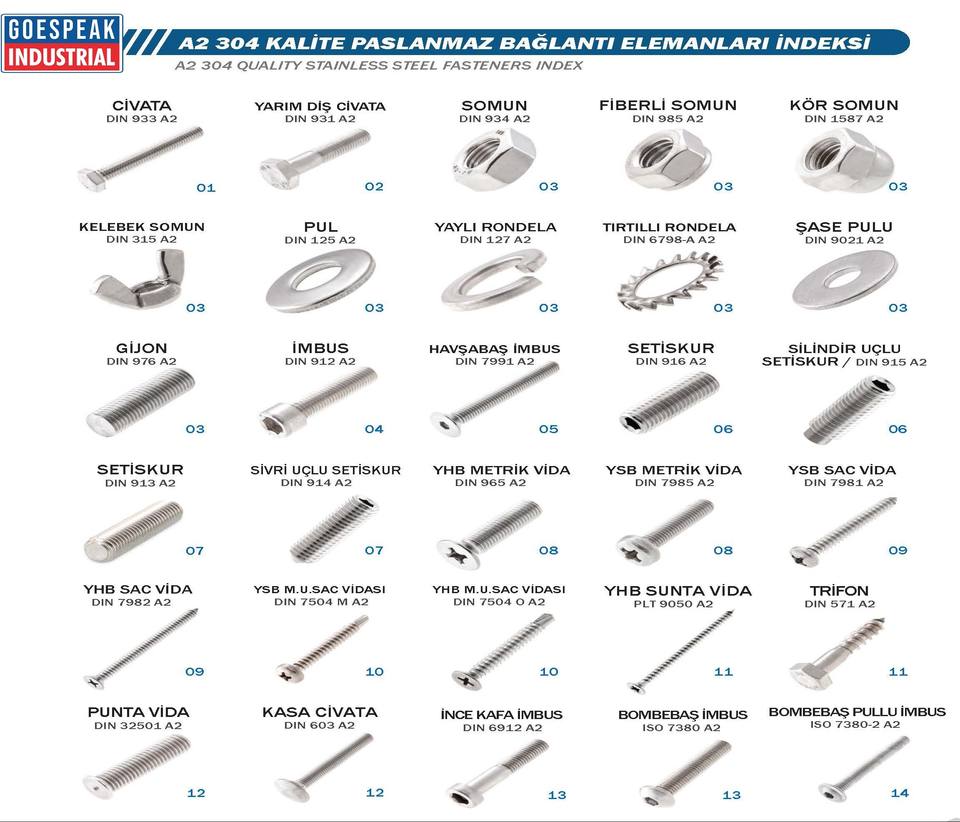 GOESPEAK INDUSTRIAL

A2 304 KALİTE PASLANMAZ BAĞLANTI ELEMANLARI İNDEKSİ
A2 304 QUALITY STAINLESS STEEL FASTENERS INDEX

CİVATA
DIN 933 A2
01

YARIM DİŞ CİVATA
DIN 931 A2
02

SOMUN
DIN 934 A2
03

FİBERLİ SOMUN
DIN 985 A2
03

KÖR SOMUN
DIN 1587 A2
03

KELEBEK SOMUN
DIN 315 A2
03

PUL
DIN 125 A2
03

YAYLI RONDELA
DIN 127 A2
03

TIRTILLI RONDELA
DIN 6798-A A2
03

ŞASE PULU
DIN 9021 A2
03

GİJON
DIN 976 A2
03

İMBUS
DIN 912 A2
04

HAVŞABAŞ İMBUS
DIN 7991 A2
05

SETİSKUR
DIN 916 A2
06

SİLİNDİR UÇLU SETİSKUR / DIN 915 A2
06

SETİSKUR
DIN 913 A2
07

SİVRİ UÇLU SETİSKUR
DIN 914 A2
07

YHB METRİK VİDA
DIN 965 A2
08

YSB METRİK VİDA
DIN 7985 A2
08

YSB SAC VİDA
DIN 7981 A2
09

YHB SAC VİDA
DIN 7982 A2
09

YSB M.U.SAC VİDASI
DIN 7504 M A2
10

YHB M.U.SAC VİDASI
DIN 7504 O A2
10

YHB SUNTA VİDA
PLT 9050 A2
11

TRİFON
DIN 571 A2
11

PUNTA VİDA
DIN 32501 A2
12

KASA CİVATA
DIN 603 A2
12

İNCE KAFA İMBUS
DIN 6912 A2
13

BOMBEBAŞ İMBUS
ISO 7380 A2
13

BOMBEBAŞ PULLU İMBUS
ISO 7380-2 A2
14