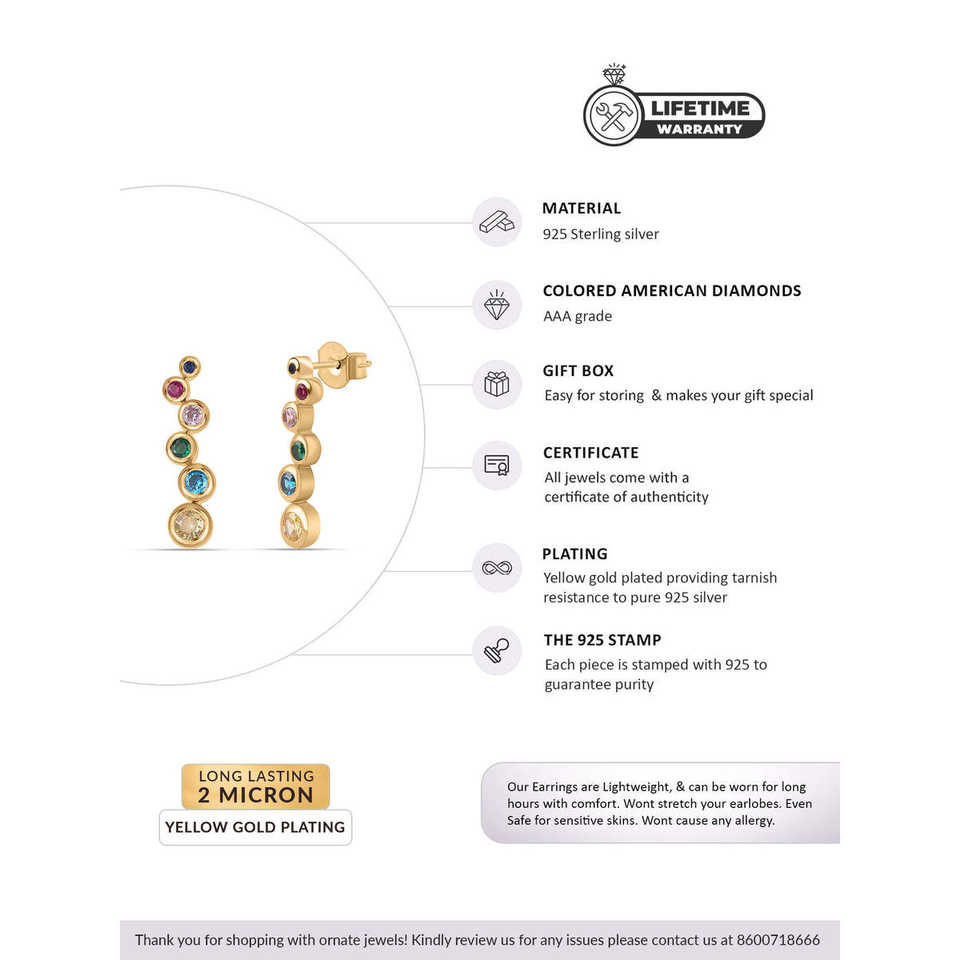 LIFETIME
WARRANTY

MATERIAL
925 Sterling silver

COLORED AMERICAN DIAMONDS
AAA grade

GIFT BOX
Easy for storing & makes your gift special

CERTIFICATE
All jewels come with a certificate of authenticity

PLATING
Yellow gold plated providing tarnish resistance to pure 925 silver

THE 925 STAMP
Each piece is stamped with 925 to guarantee purity

LONG LASTING
2 MICRON
YELLOW GOLD PLATING

Our Earrings are Lightweight, & can be worn for long hours with comfort. Wont stretch your earlobes. Even Safe for sensitive skins. Wont cause any allergy.

Thank you for shopping with ornate jewels! Kindly review us for any issues please contact us at 8600718666