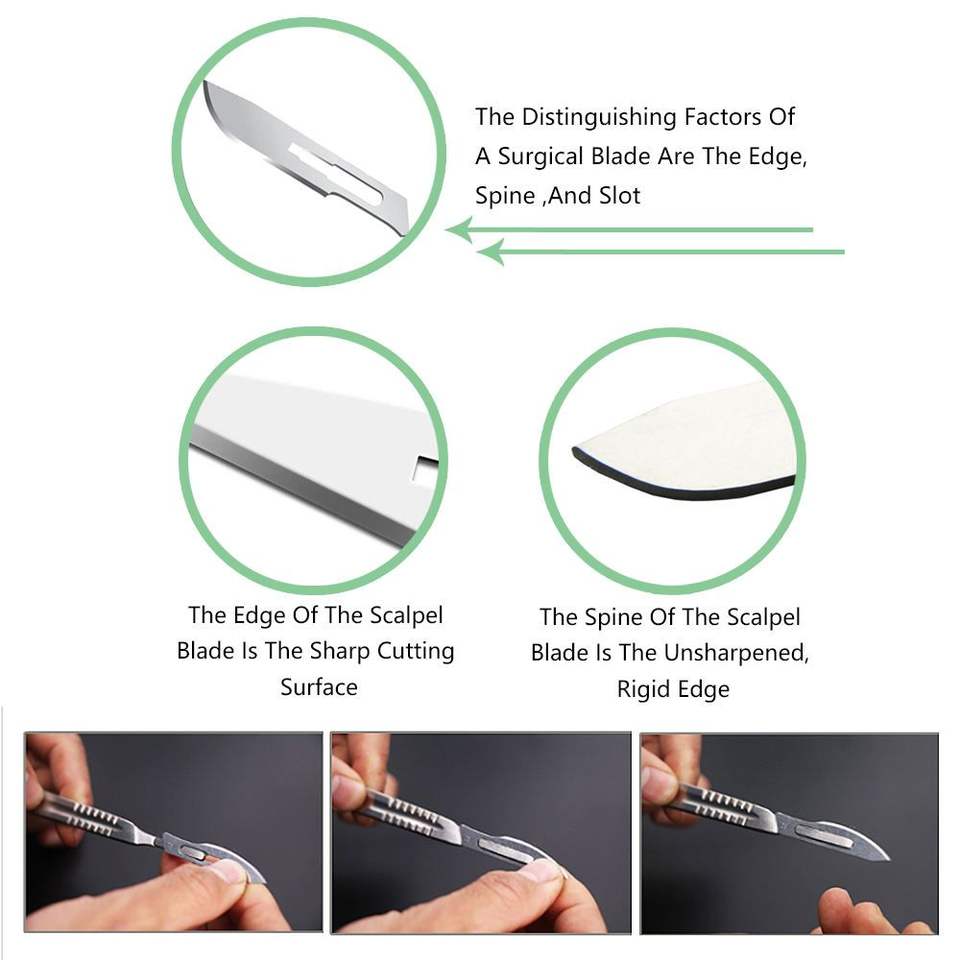 The Distinguishing Factors Of A Surgical Blade Are The Edge, Spine ,And Slot

The Edge Of The Scalpel Blade Is The Sharp Cutting Surface

The Spine Of The Scalpel Blade Is The Unsharpened, Rigid Edge