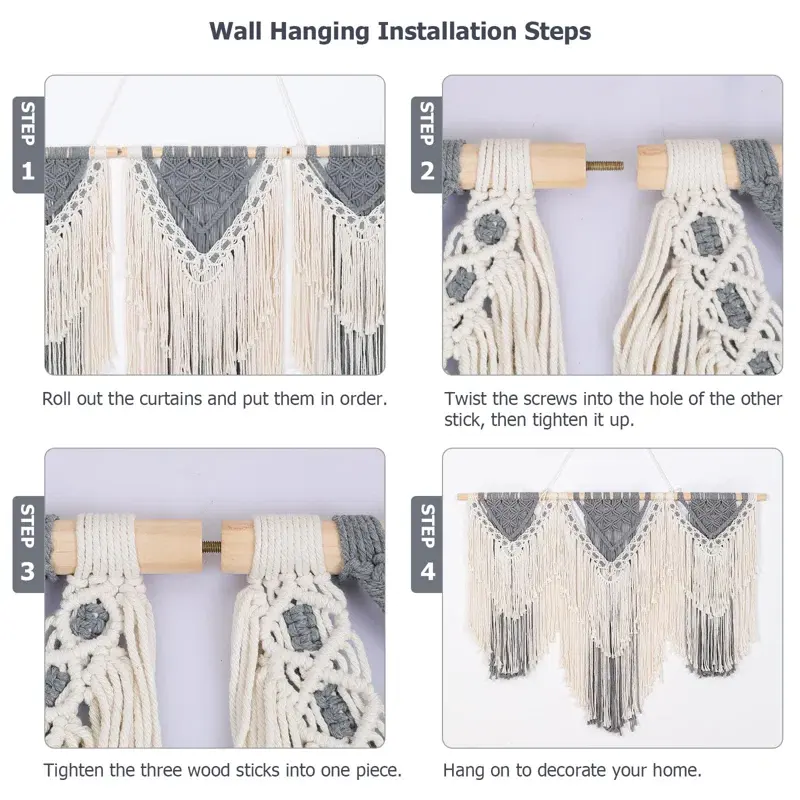 Wall Hanging Installation Steps

STEP 1

Roll out the curtains and put them in order.

STEP 2

Twist the screws into the hole of the other stick, then tighten it up.

STEP 3

Tighten the three wood sticks into one piece.

STEP 4

Hang on to decorate your home.