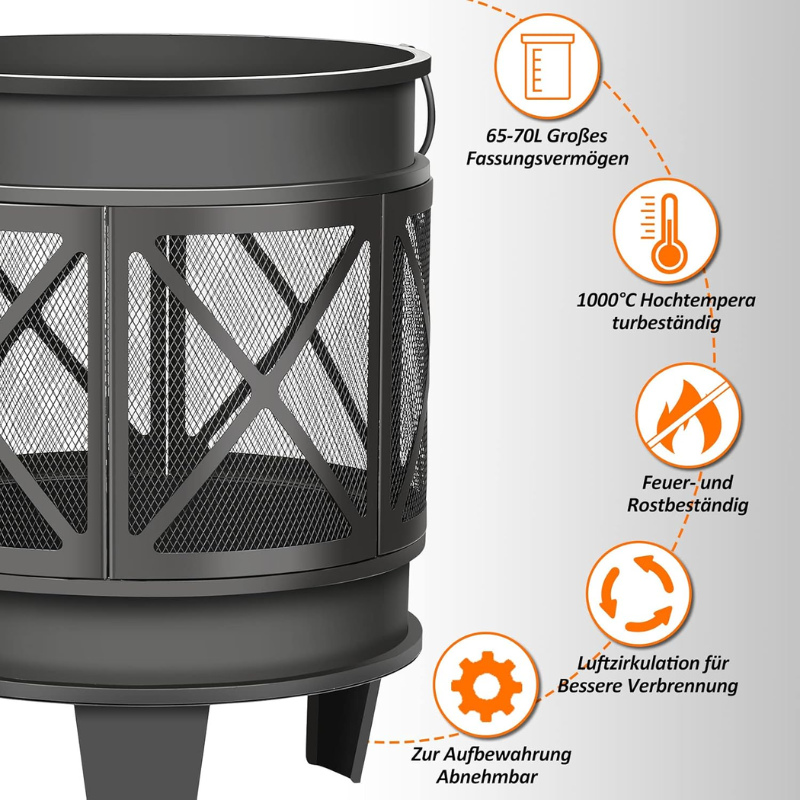 65-70L Großes Fassungsvermögen

1000°C Hochtempera turbeständig

Feuer- und Rostbeständig

Luftzirkulation für Bessere Verbrennung

Zur Aufbewahrung Abnehmbar