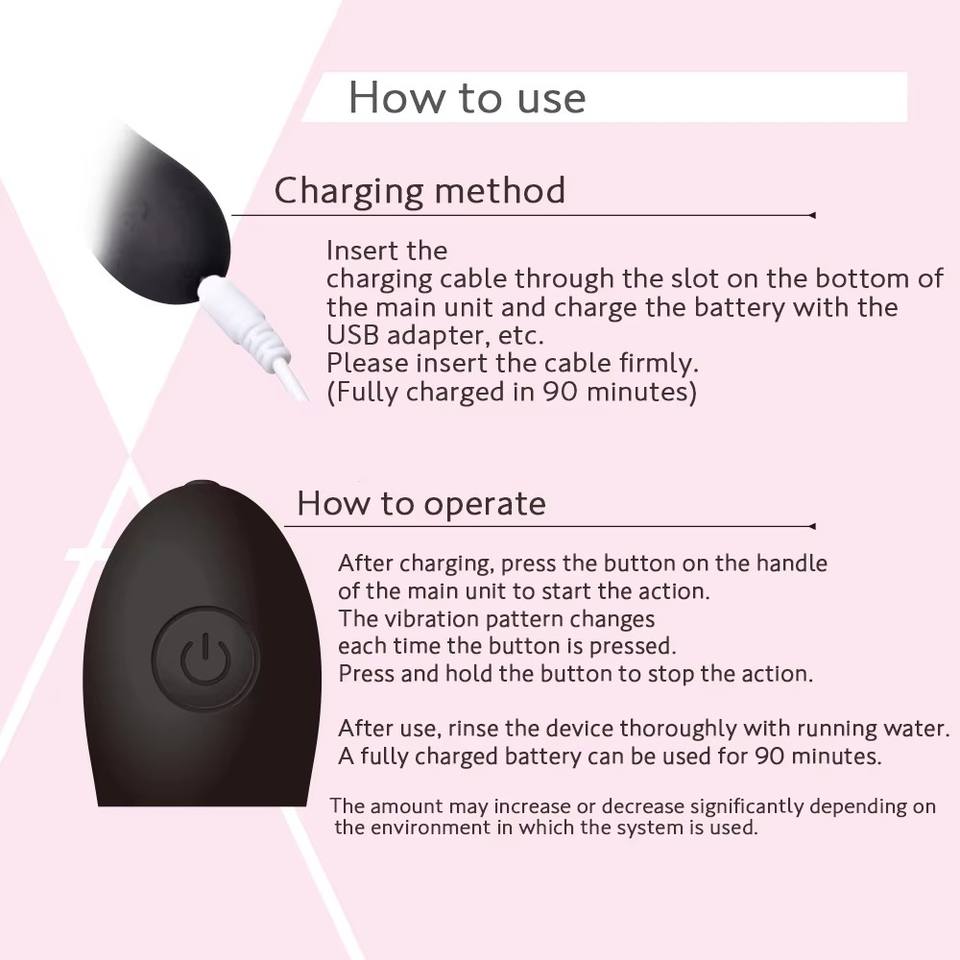 How to use

Charging method

Insert the
charging cable through the slot on the bottom of the main unit and charge the battery with the USB adapter, etc.
Please insert the cable firmly.
(Fully charged in 90 minutes)

How to operate

After charging, press the button on the handle of the main unit to start the action.
The vibration pattern changes each time the button is pressed.
Press and hold the button to stop the action.

After use, rinse the device thoroughly with running water.
A fully charged battery can be used for 90 minutes.

The amount may increase or decrease significantly depending on the environment in which the system is used.