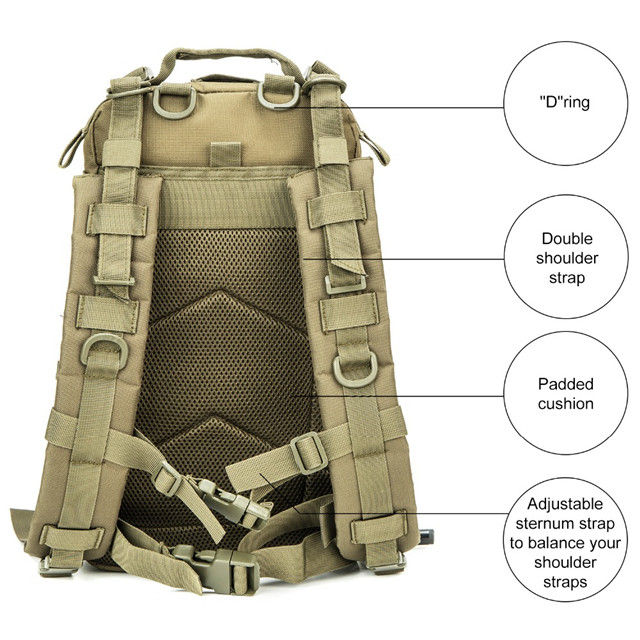 "D"ring

Double shoulder strap

Padded cushion

Adjustable sternum strap to balance your shoulder straps