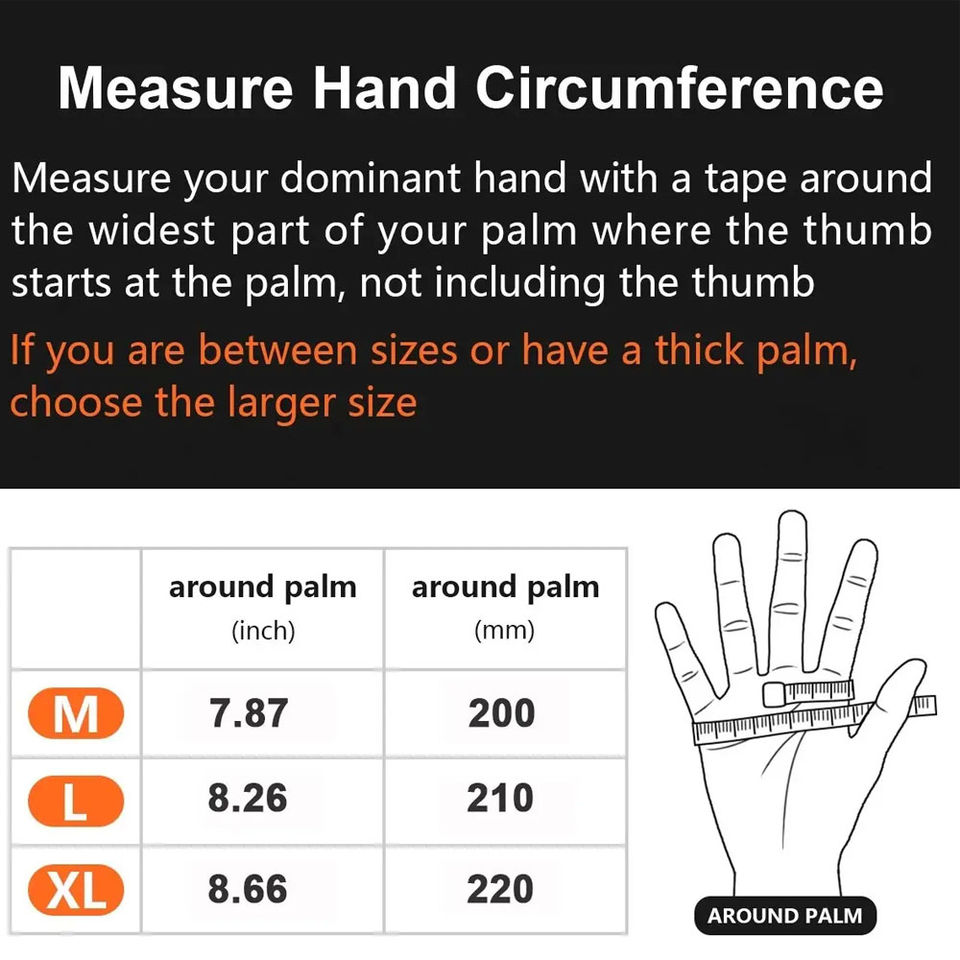 Measure Hand Circumference

Measure your dominant hand with a tape around the widest part of your palm where the thumb starts at the palm, not including the thumb

If you are between sizes or have a thick palm, choose the larger size

| | around palm (inch) | around palm (mm) |
|---|---|---|
| M | 7.87 | 200 |
| L | 8.26 | 210 |
| XL | 8.66 | 220 |

AROUND PALM