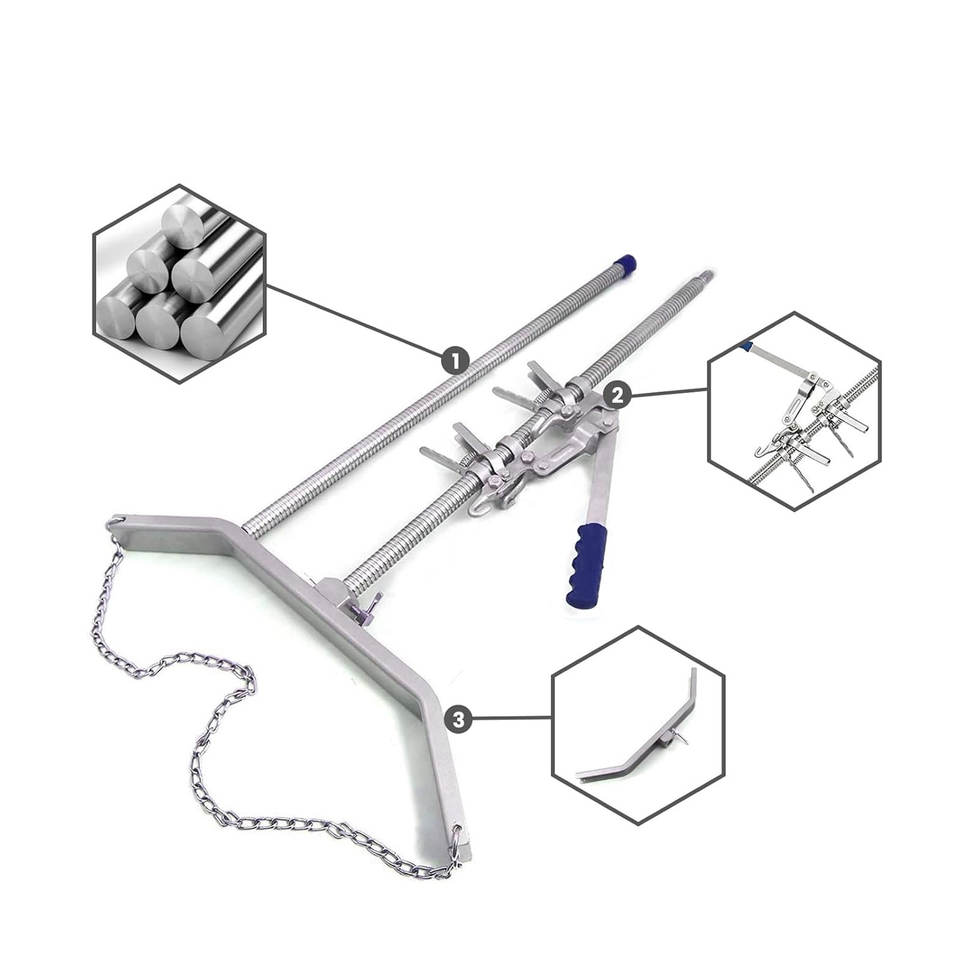 1
2
3