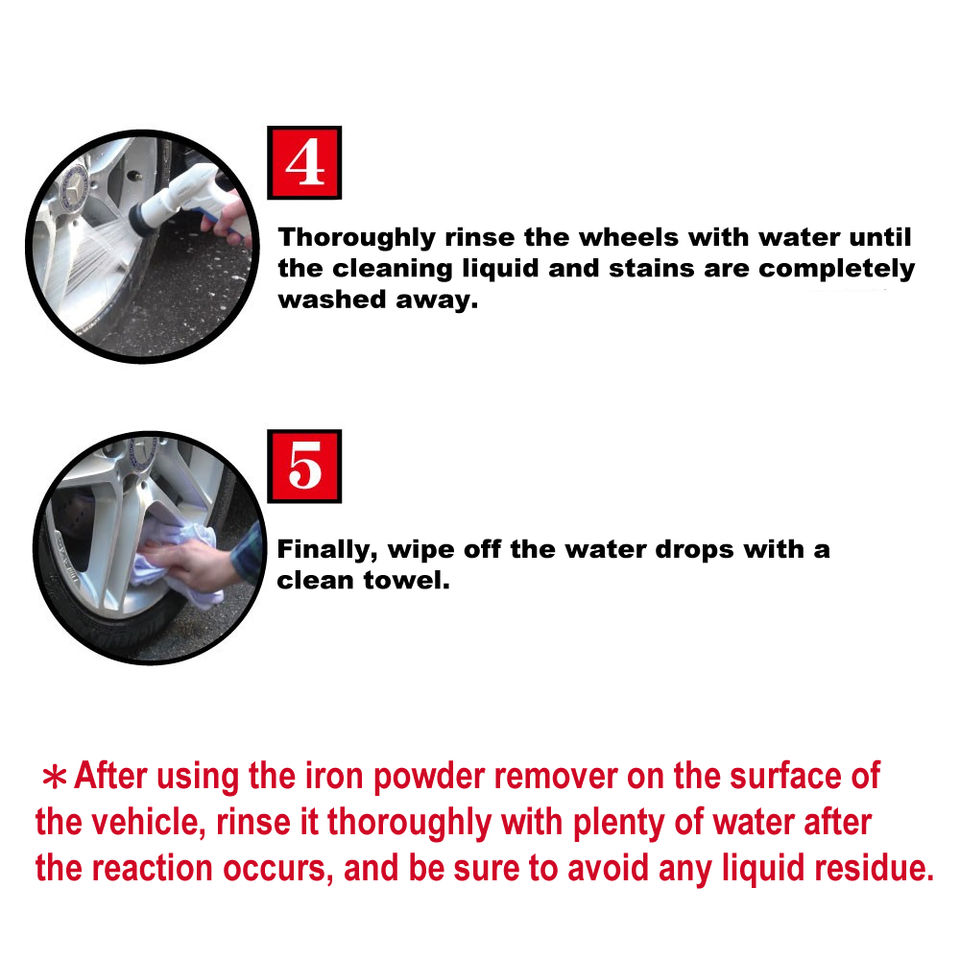 4

Thoroughly rinse the wheels with water until the cleaning liquid and stains are completely washed away.

5

Finally, wipe off the water drops with a clean towel.

＊After using the iron powder remover on the surface of the vehicle, rinse it thoroughly with plenty of water after the reaction occurs, and be sure to avoid any liquid residue.