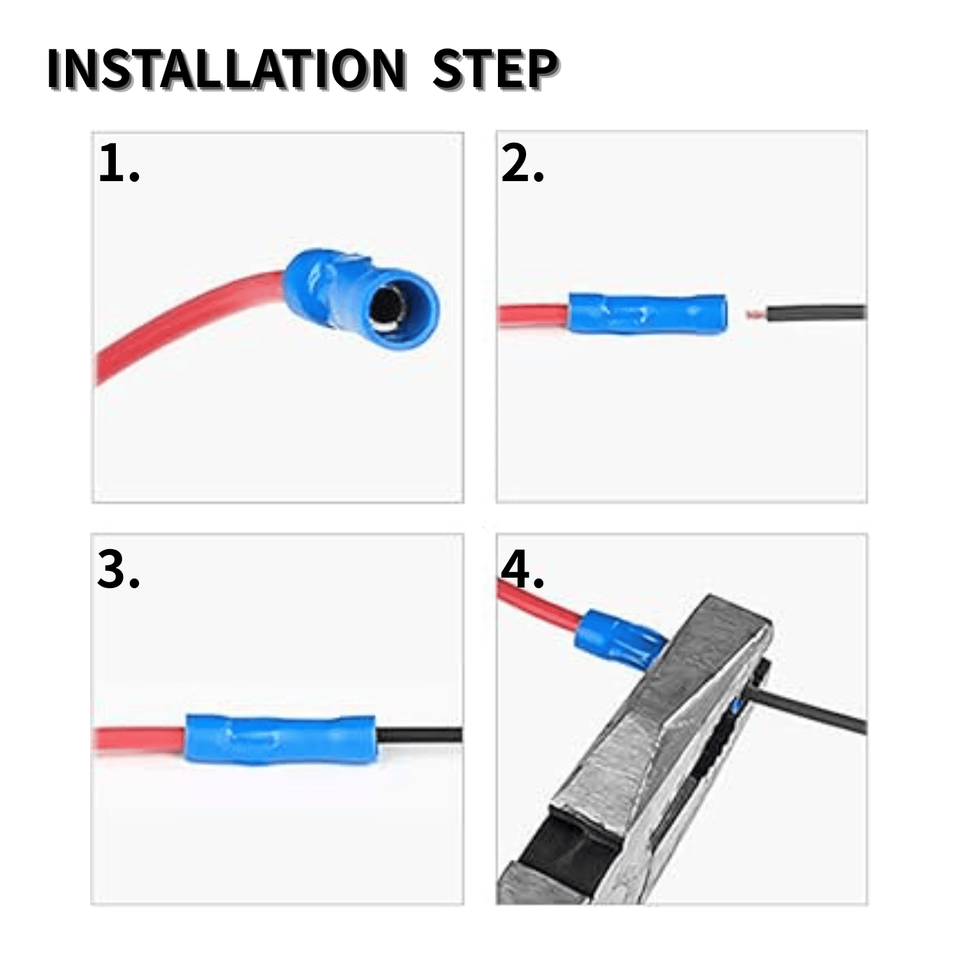 INSTALLATION STEP

1.

2.

3.

4.