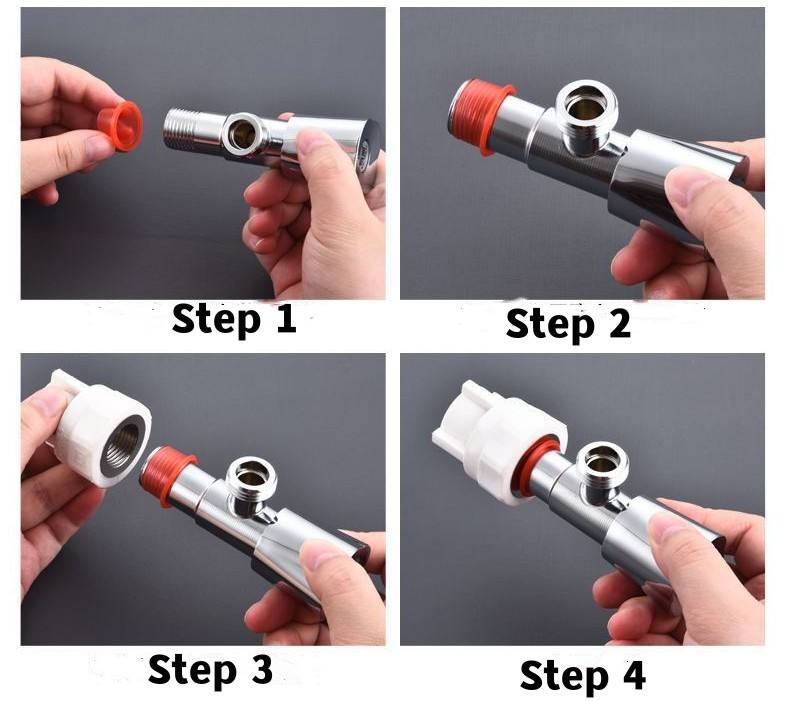 Step 1

Step 2

Step 3

Step 4