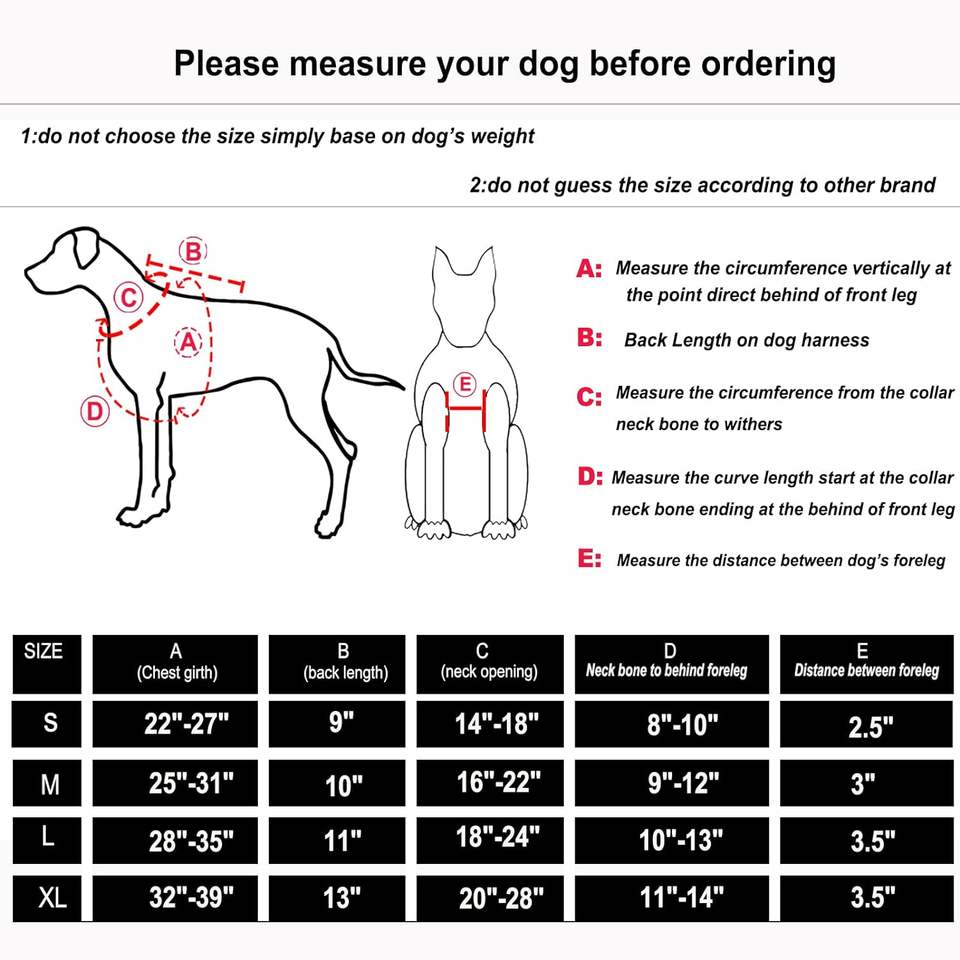 Please measure your dog before ordering

1:do not choose the size simply base on dog's weight

2:do not guess the size according to other brand

B

C

A

D

E

A: Measure the circumference vertically at the point direct behind of front leg

B: Back Length on dog harness

C: Measure the circumference from the collar neck bone to withers

D: Measure the curve length start at the collar neck bone ending at the behind of front leg

E: Measure the distance between dog's foreleg

| SIZE | A (Chest girth) | B (back length) | C (neck opening) | D Neck bone to behind foreleg | E Distance between foreleg |
|---|---|---|---|---|---|
| S | 22"-27" | 9" | 14"-18" | 8"-10" | 2.5" |
| M | 25"-31" | 10" | 16"-22" | 9"-12" | 3" |
| L | 28"-35" | 11" | 18"-24" | 10"-13" | 3.5" |
| XL | 32"-39" | 13" | 20"-28" | 11"-14" | 3.5" |