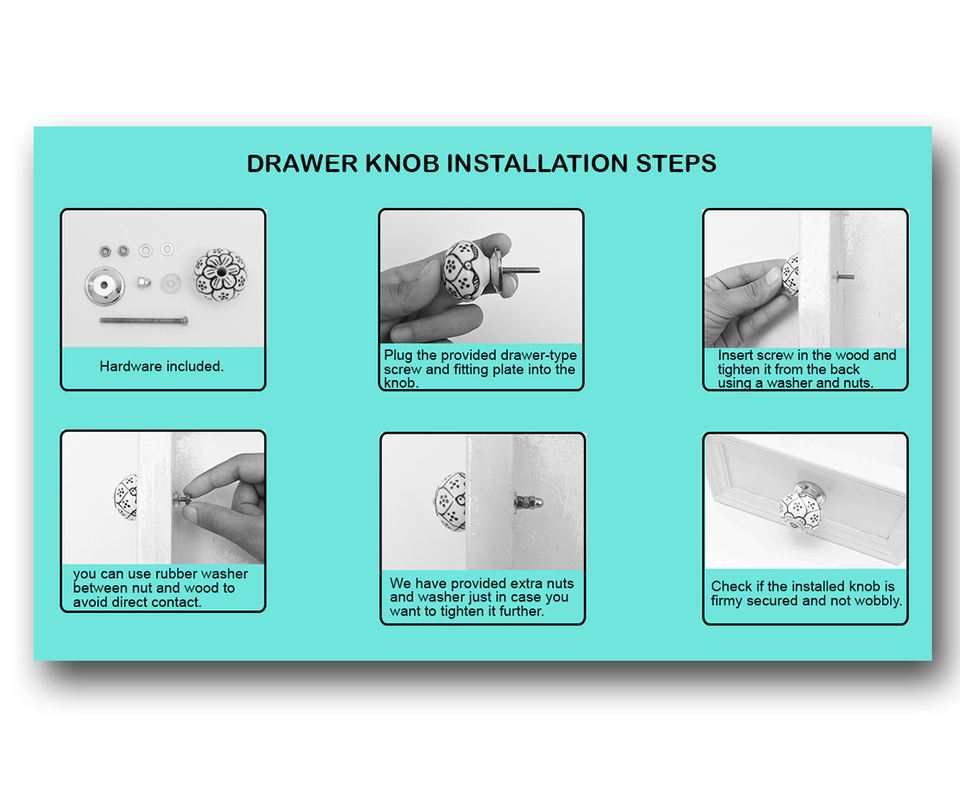 DRAWER KNOB INSTALLATION STEPS

Hardware included.

Plug the provided drawer-type screw and fitting plate into the knob.

Insert screw in the wood and tighten it from the back using a washer and nuts.

you can use rubber washer between nut and wood to avoid direct contact.

We have provided extra nuts and washer just in case you want to tighten it further.

Check if the installed knob is firmy secured and not wobbly.