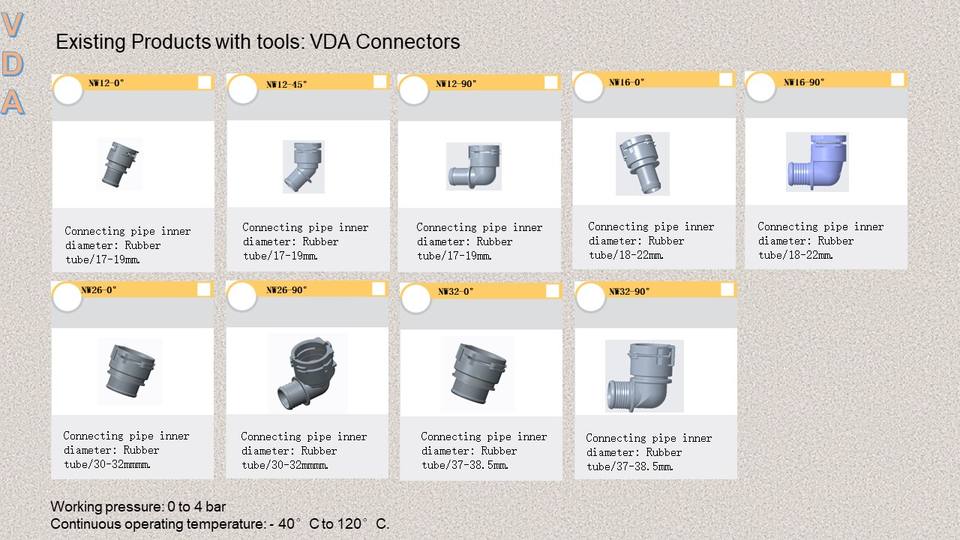 V
D
A

Existing Products with tools: VDA Connectors

NW12-0°

Connecting pipe inner diameter: Rubber tube/17-19mm.

NW12-45°

Connecting pipe inner diameter: Rubber tube/17-19mm.

NW12-90°

Connecting pipe inner diameter: Rubber tube/17-19mm.

NW16-0°

Connecting pipe inner diameter: Rubber tube/18-22mm.

NW16-90°

Connecting pipe inner diameter: Rubber tube/18-22mm.

NW26-0°

Connecting pipe inner diameter: Rubber tube/30-32mmmm.

NW26-90°

Connecting pipe inner diameter: Rubber tube/30-32mmmm.

NW32-0°

Connecting pipe inner diameter: Rubber tube/37-38.5mm.

NW32-90°

Connecting pipe inner diameter: Rubber tube/37-38.5mm.

Working pressure: 0 to 4 bar
Continuous operating temperature: - 40° C to 120° C.