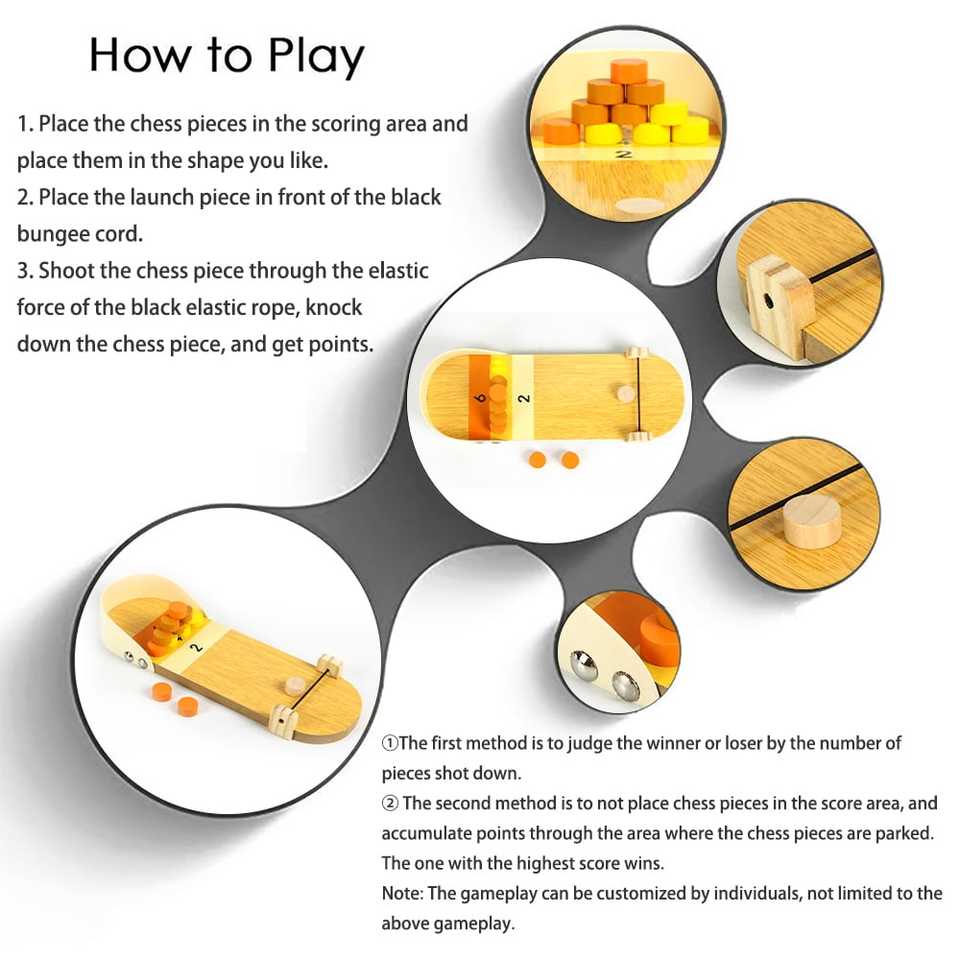 How to Play

1. Place the chess pieces in the scoring area and place them in the shape you like.
2. Place the launch piece in front of the black bungee cord.
3. Shoot the chess piece through the elastic force of the black elastic rope, knock down the chess piece, and get points.

2

6 2

2

①The first method is to judge the winner or loser by the number of pieces shot down.
② The second method is to not place chess pieces in the score area, and accumulate points through the area where the chess pieces are parked. The one with the highest score wins.
Note: The gameplay can be customized by individuals, not limited to the above gameplay.