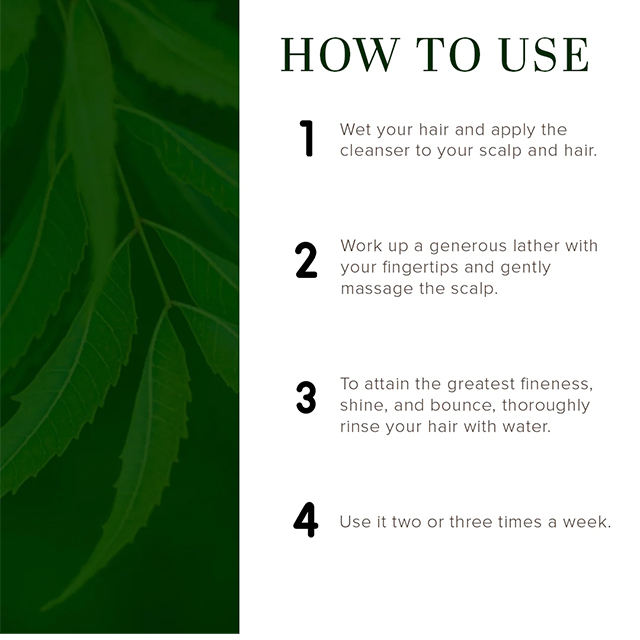 HOW TO USE

1 Wet your hair and apply the cleanser to your scalp and hair.

2 Work up a generous lather with your fingertips and gently massage the scalp.

3 To attain the greatest fineness, shine, and bounce, thoroughly rinse your hair with water.

4 Use it two or three times a week.