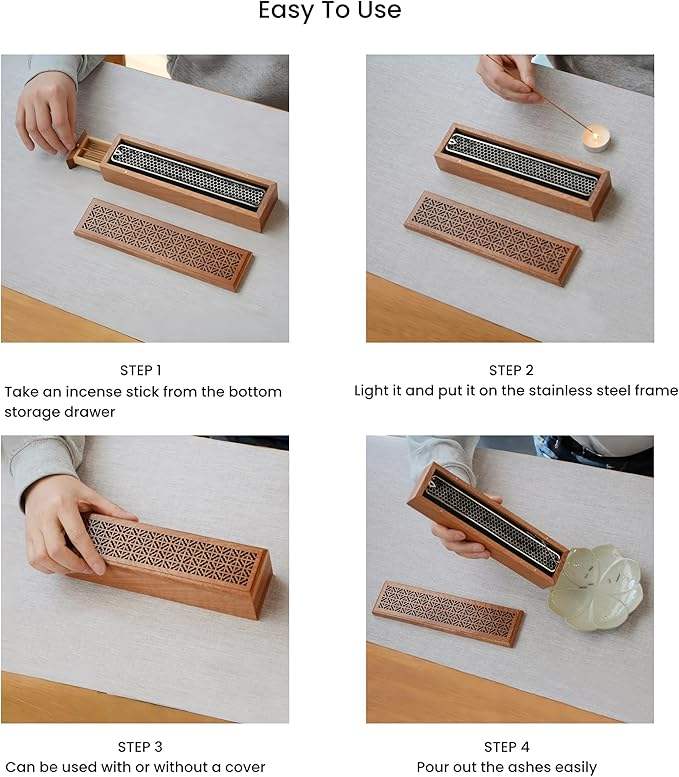 Easy To Use

STEP 1
Take an incense stick from the bottom storage drawer

STEP 2
Light it and put it on the stainless steel frame

STEP 3
Can be used with or without a cover

STEP 4
Pour out the ashes easily