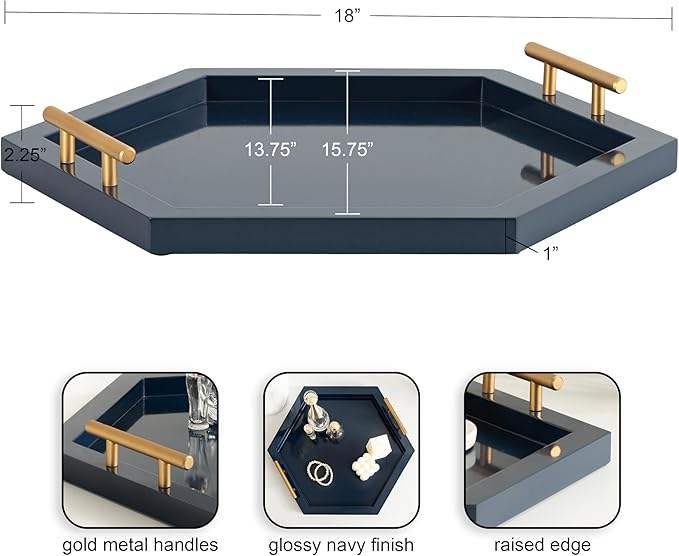 18”

2.25”

13.75”

15.75”

1”

gold metal handles

glossy navy finish

raised edge