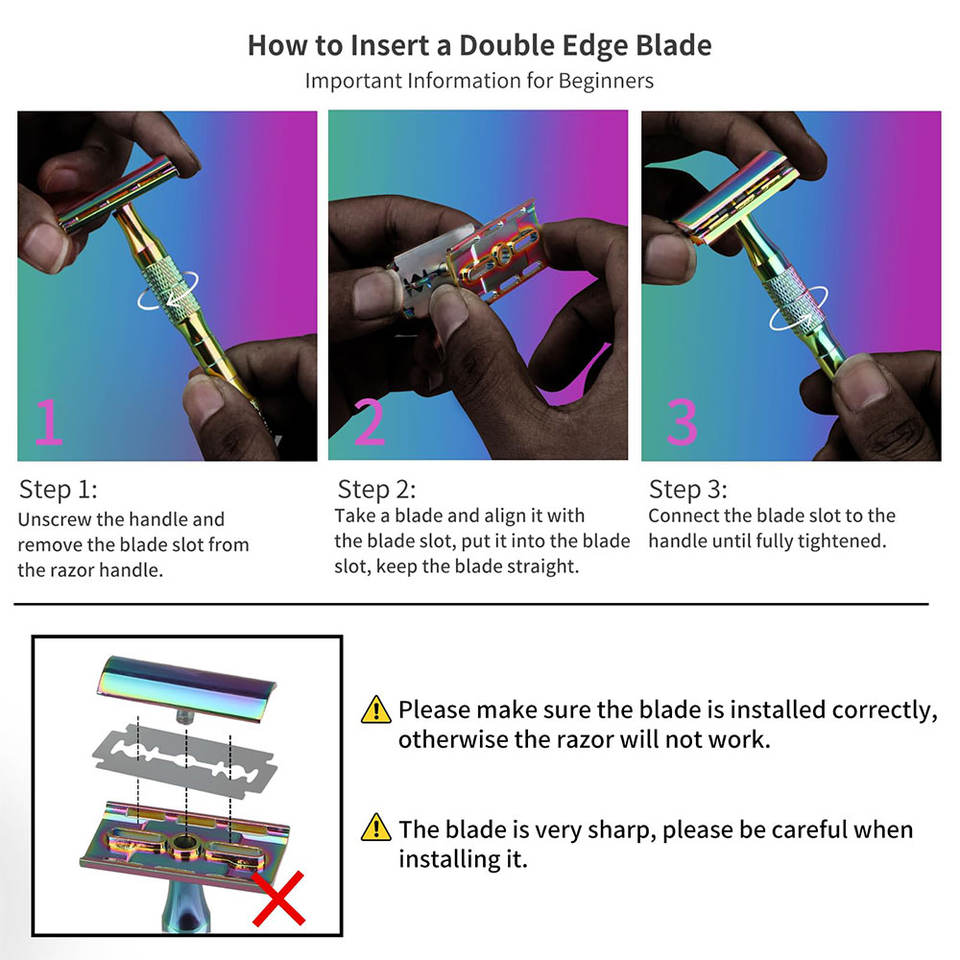 How to Insert a Double Edge Blade

Important Information for Beginners

1

2

3

Step 1:
Unscrew the handle and remove the blade slot from the razor handle.

Step 2:
Take a blade and align it with the blade slot, put it into the blade slot, keep the blade straight.

Step 3:
Connect the blade slot to the handle until fully tightened.

Please make sure the blade is installed correctly, otherwise the razor will not work.

The blade is very sharp, please be careful when installing it.