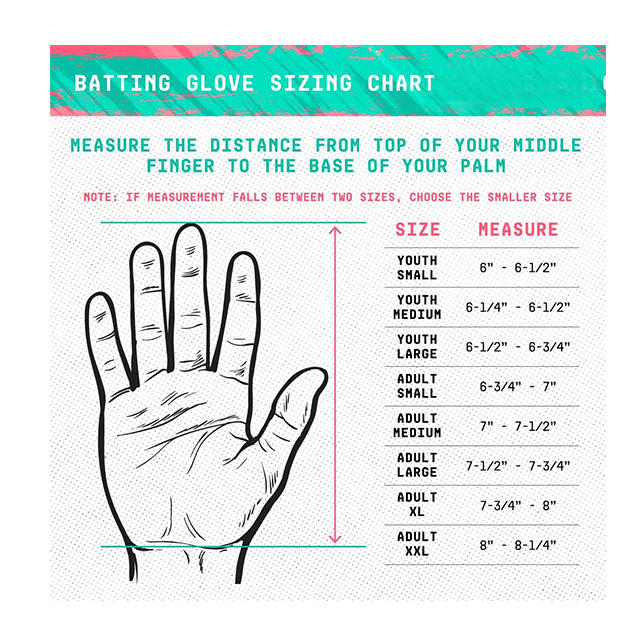 BATTING GLOVE SIZING CHART

MEASURE THE DISTANCE FROM TOP OF YOUR MIDDLE FINGER TO THE BASE OF YOUR PALM

NOTE: IF MEASUREMENT FALLS BETWEEN TWO SIZES, CHOOSE THE SMALLER SIZE

| SIZE | MEASURE |
|---|---|
| YOUTH SMALL | 6" - 6-1/2" |
| YOUTH MEDIUM | 6-1/4" - 6-1/2" |
| YOUTH LARGE | 6-1/2" - 6-3/4" |
| ADULT SMALL | 6-3/4" - 7" |
| ADULT MEDIUM | 7" - 7-1/2" |
| ADULT LARGE | 7-1/2" - 7-3/4" |
| ADULT XL | 7-3/4" - 8" |
| ADULT XXL | 8" - 8-1/4" |