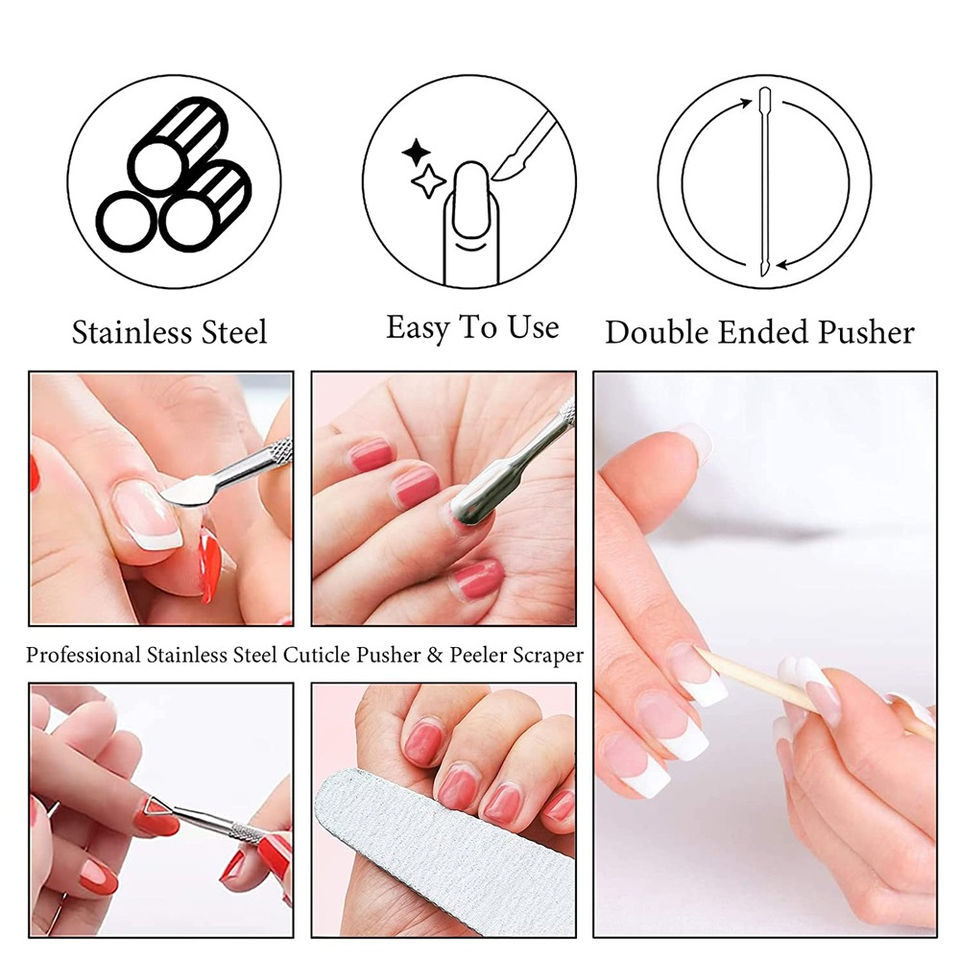 Stainless Steel

Easy To Use

Double Ended Pusher

Professional Stainless Steel Cuticle Pusher & Peeler Scraper