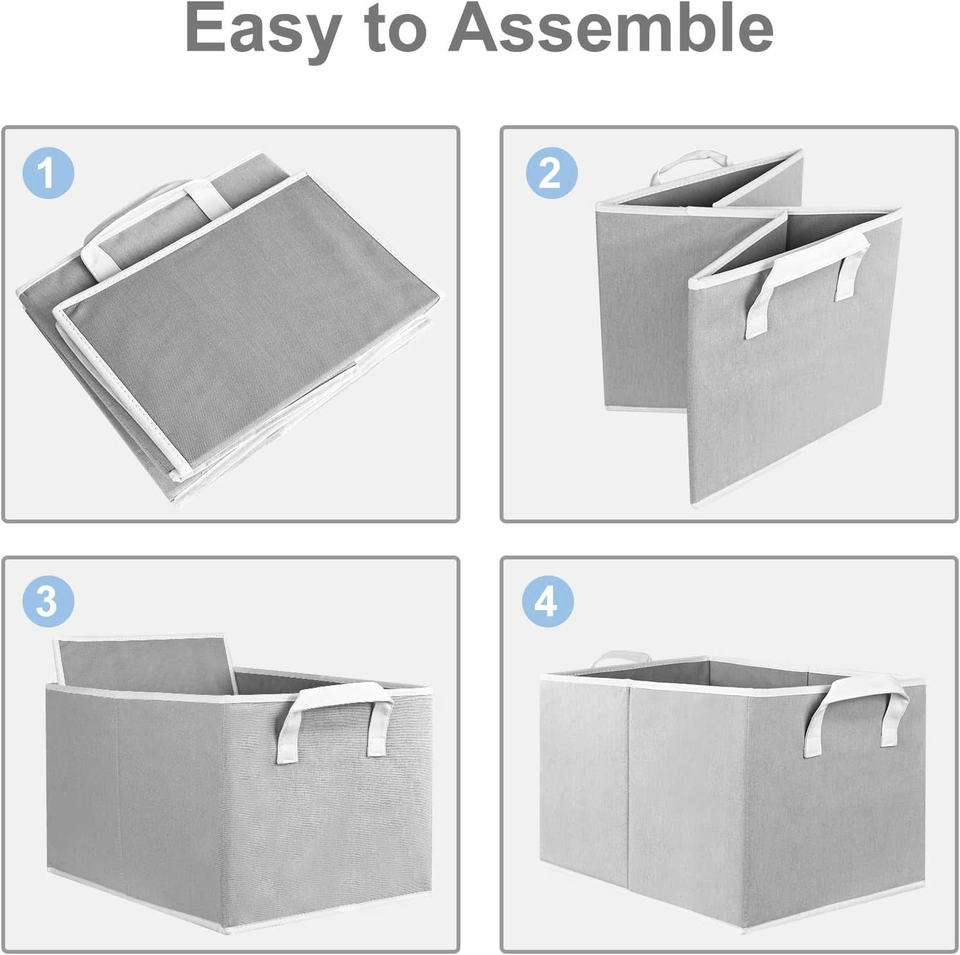 Easy to Assemble

1

2

3

4