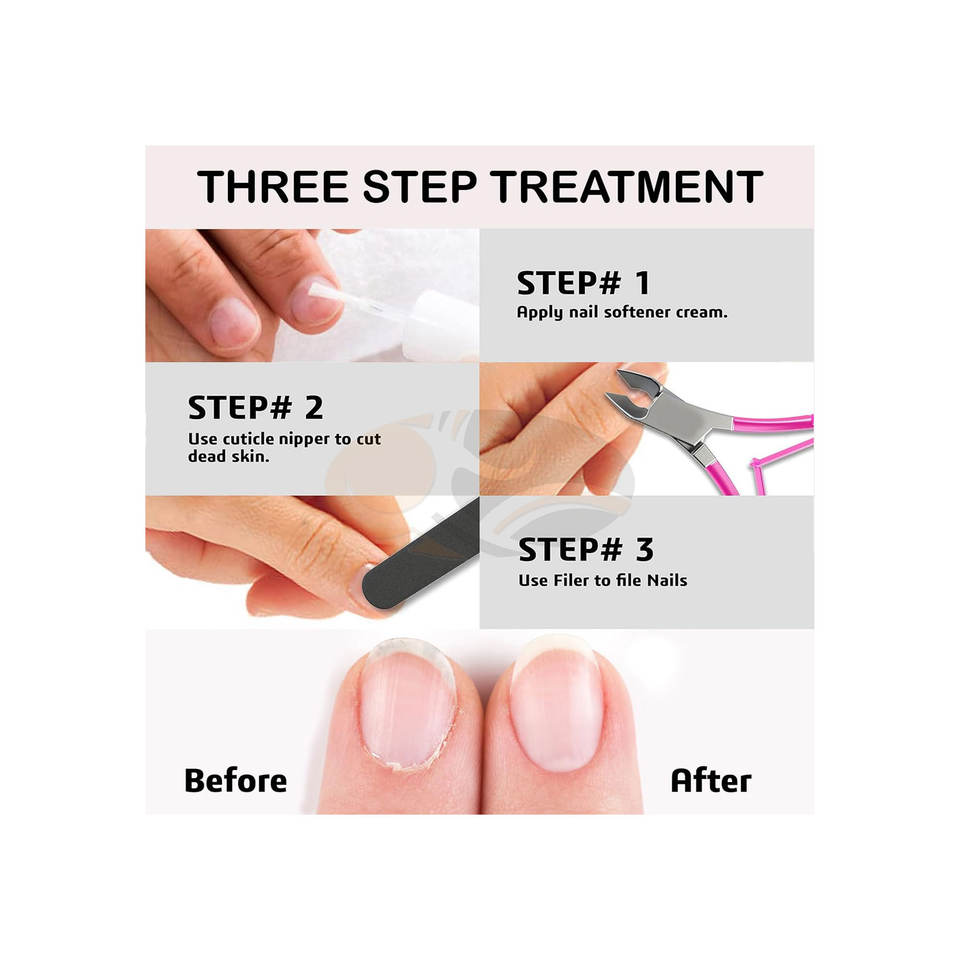 THREE STEP TREATMENT

STEP# 1
Apply nail softener cream.

STEP# 2
Use cuticle nipper to cut dead skin.

STEP# 3
Use Filer to file Nails

Before

After