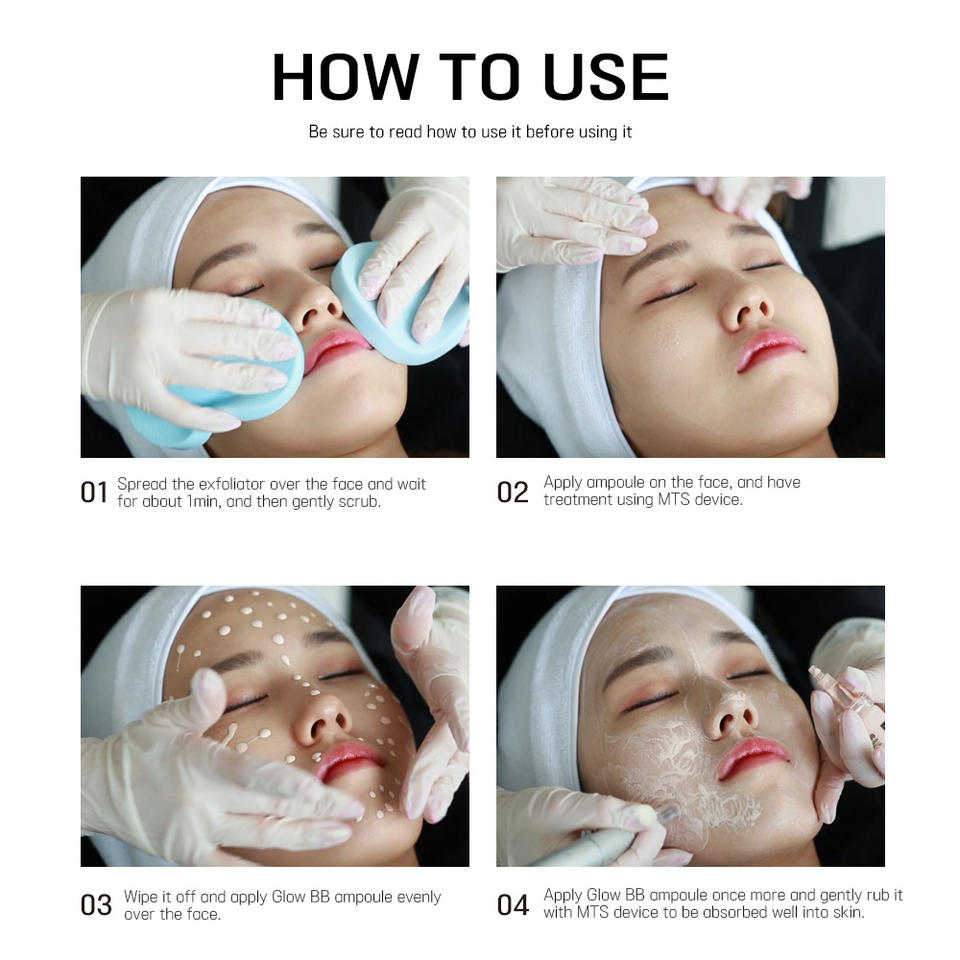 HOW TO USE

Be sure to read how to use it before using it

01 Spread the exfoliator over the face and wait for about 1min, and then gently scrub.

02 Apply ampoule on the face, and have treatment using MTS device.

03 Wipe it off and apply Glow BB ampoule evenly over the face.

04 Apply Glow BB ampoule once more and gently rub it with MTS device to be absorbed well into skin.