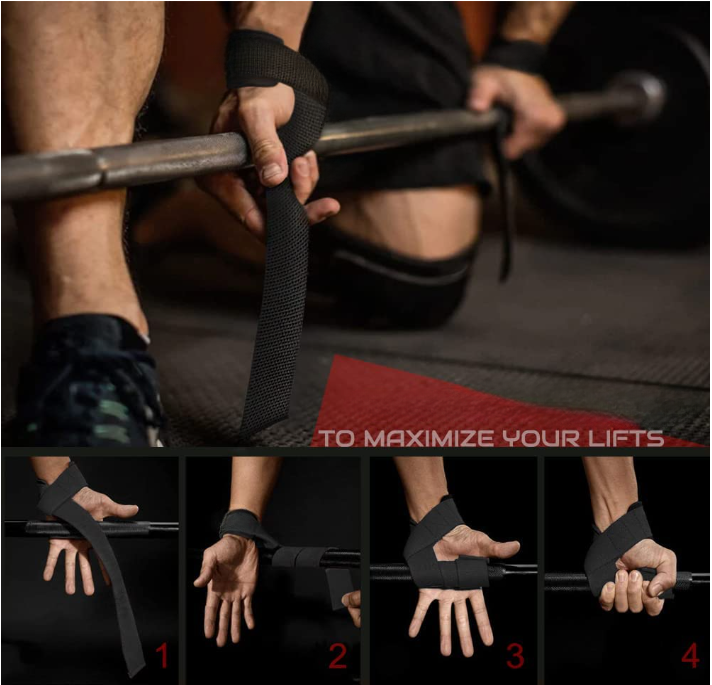 TO MAXIMIZE YOUR LIFTS

1

2

3

4