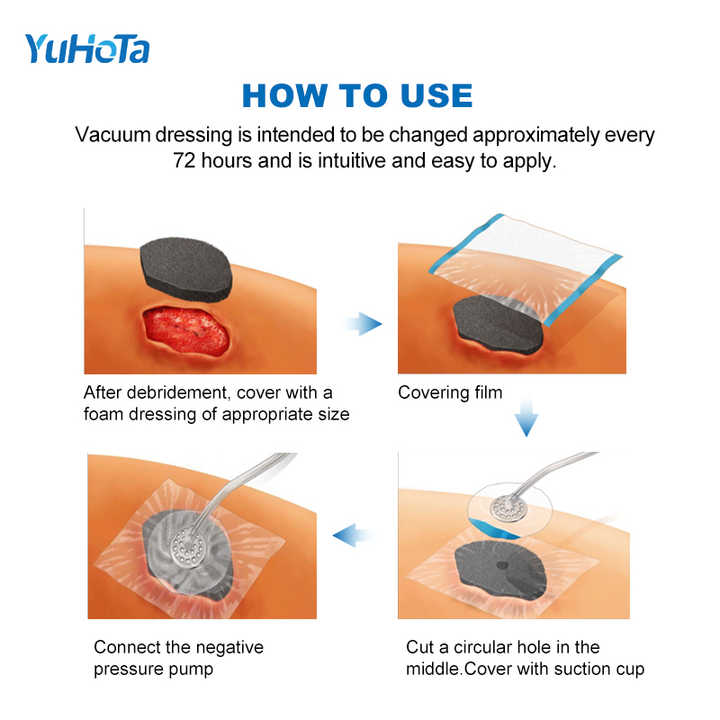 YuHoTa

HOW TO USE

Vacuum dressing is intended to be changed approximately every 72 hours and is intuitive and easy to apply.

After debridement, cover with a foam dressing of appropriate size

Covering film

Cut a circular hole in the middle.Cover with suction cup

Connect the negative pressure pump