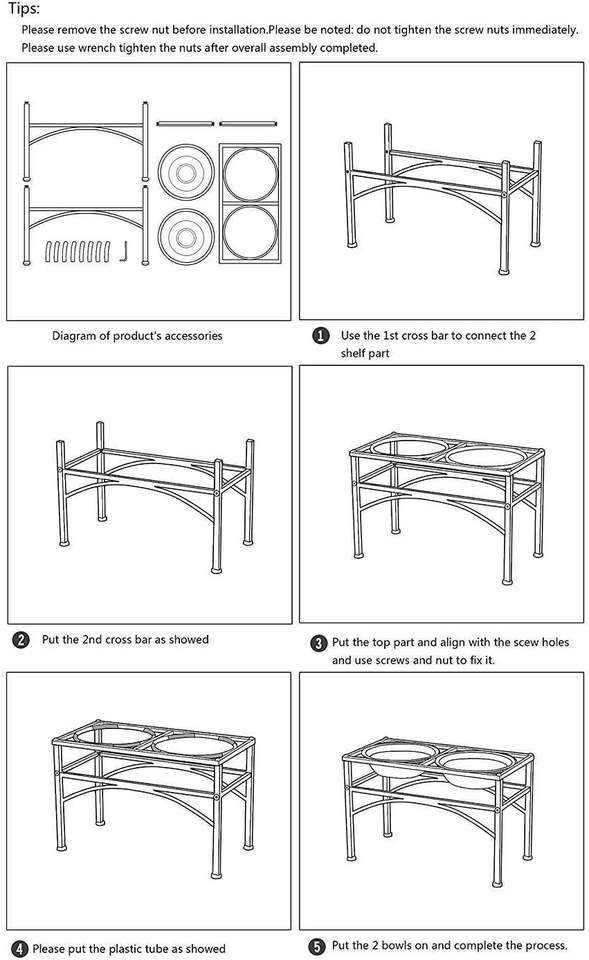 Tips:
Please remove the screw nut before installation.Please be noted: do not tighten the screw nuts immediately.
Please use wrench tighten the nuts after overall assembly completed.

Diagram of product's accessories

1 Use the 1st cross bar to connect the 2 shelf part

2 Put the 2nd cross bar as showed

3 Put the top part and align with the scew holes and use screws and nut to fix it.

4 Please put the plastic tube as showed

5 Put the 2 bowls on and complete the process.