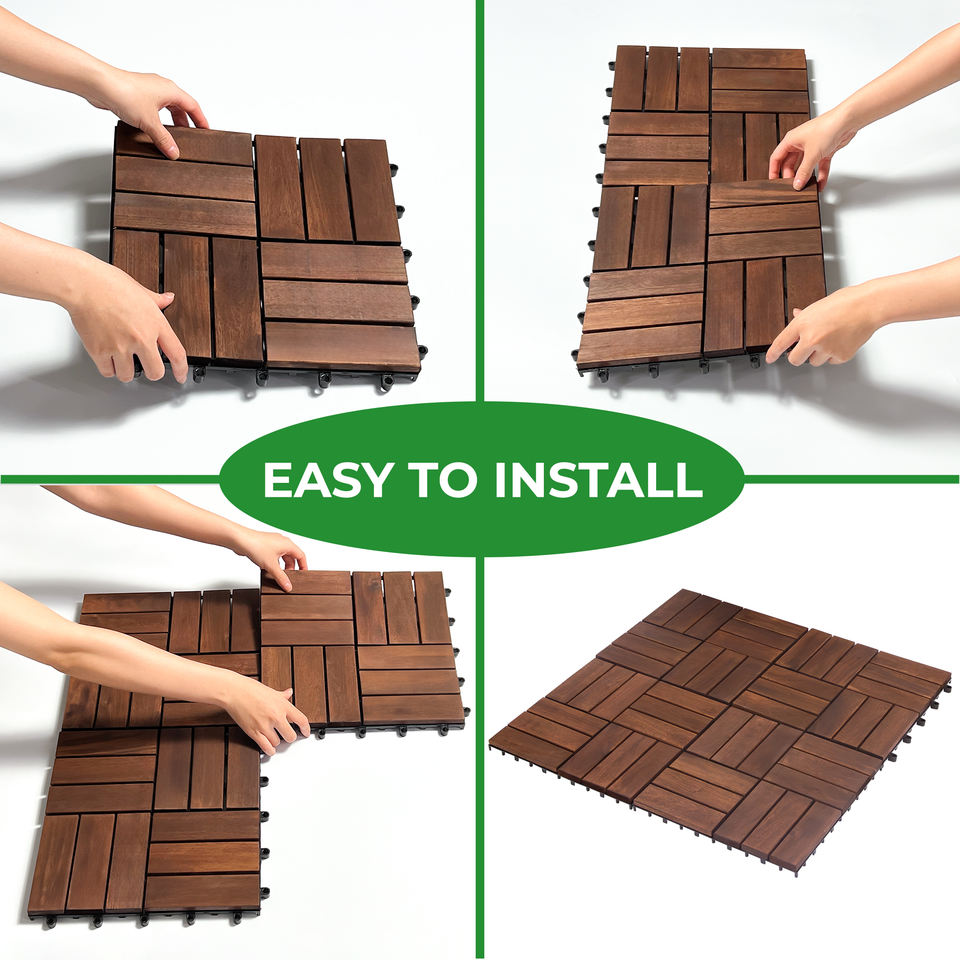 EASY TO INSTALL