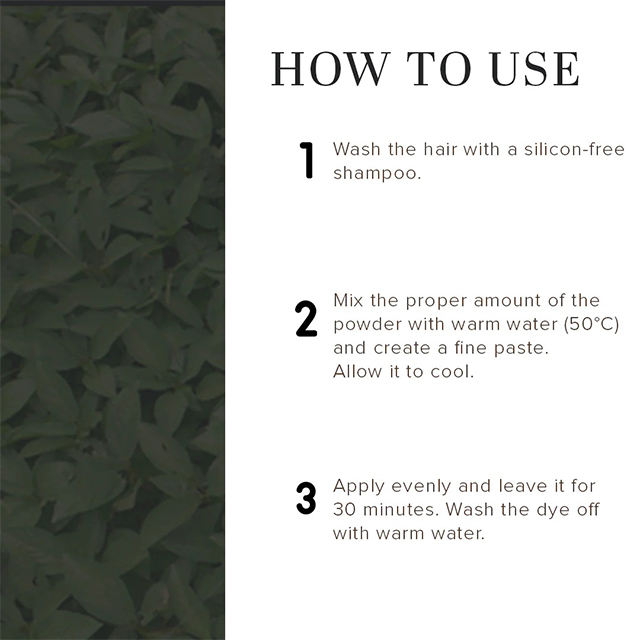 HOW TO USE

1 Wash the hair with a silicon-free shampoo.

2 Mix the proper amount of the powder with warm water (50°C) and create a fine paste. Allow it to cool.

3 Apply evenly and leave it for 30 minutes. Wash the dye off with warm water.