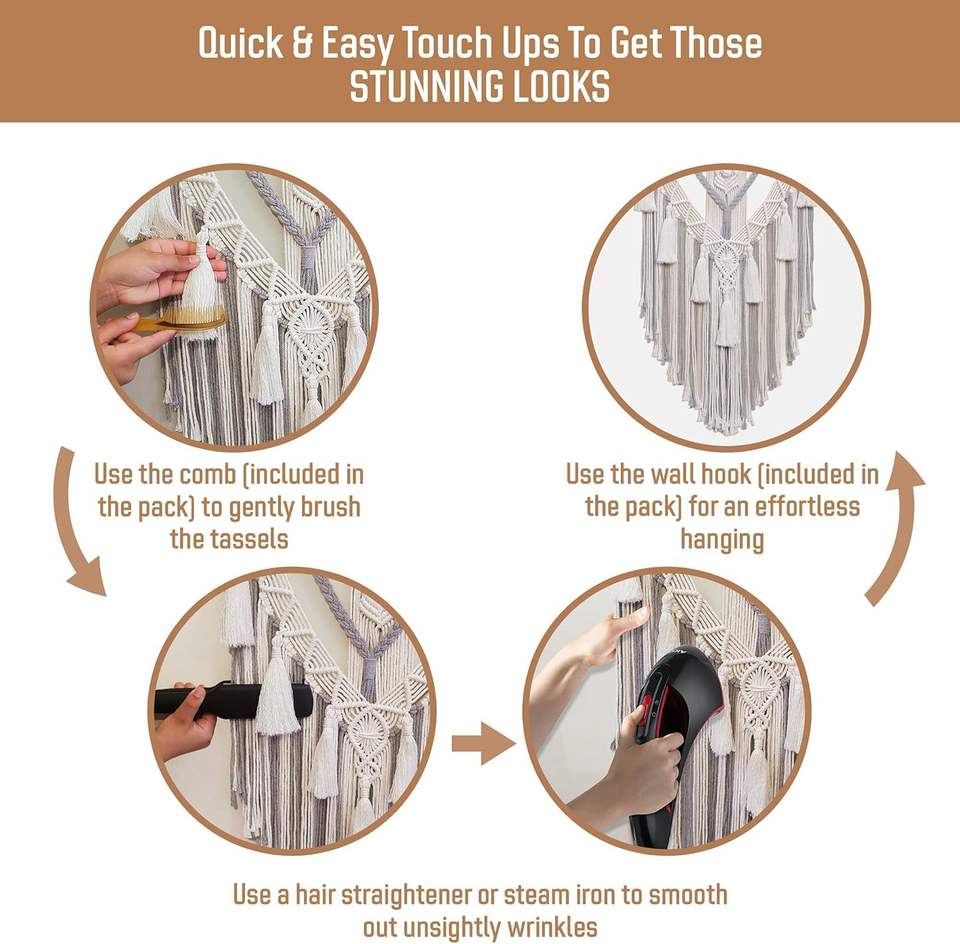 Quick & Easy Touch Ups To Get Those STUNNING LOOKS

Use the comb (included in the pack) to gently brush the tassels

Use the wall hook (included in the pack) for an effortless hanging

Use a hair straightener or steam iron to smooth out unsightly wrinkles