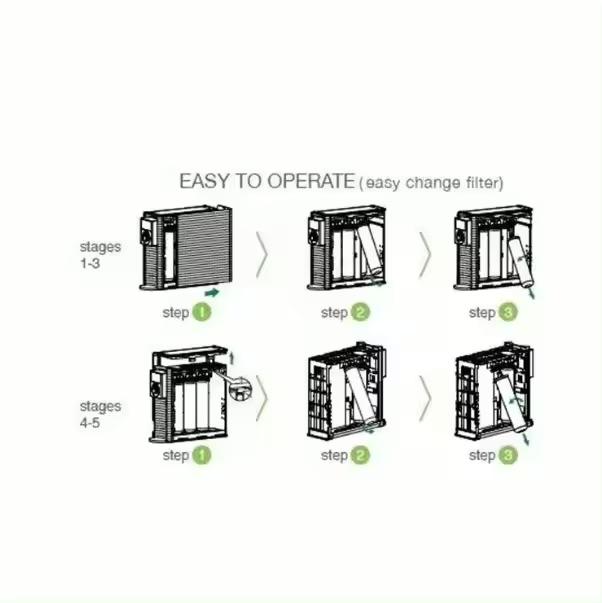 EASY TO OPERATE (easy change filter)

stages 1-3

step 1

step 2

step 3

stages 4-5

step 1

step 2

step 3