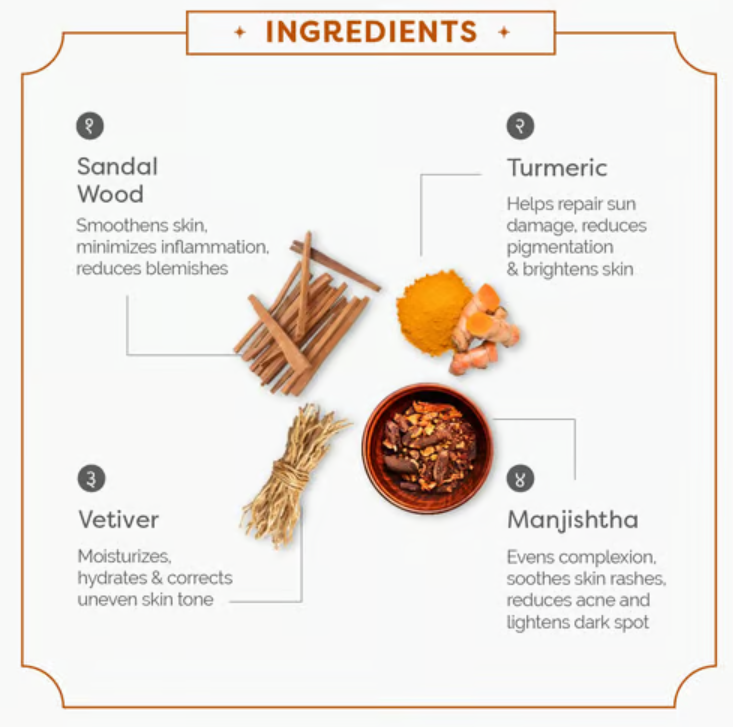 INGREDIENTS

१
Sandal Wood
Smoothens skin, minimizes inflammation, reduces blemishes

२
Turmeric
Helps repair sun damage, reduces pigmentation & brightens skin

३
Vetiver
Moisturizes, hydrates & corrects uneven skin tone

४
Manjishtha
Evens complexion, soothes skin rashes, reduces acne and lightens dark spot