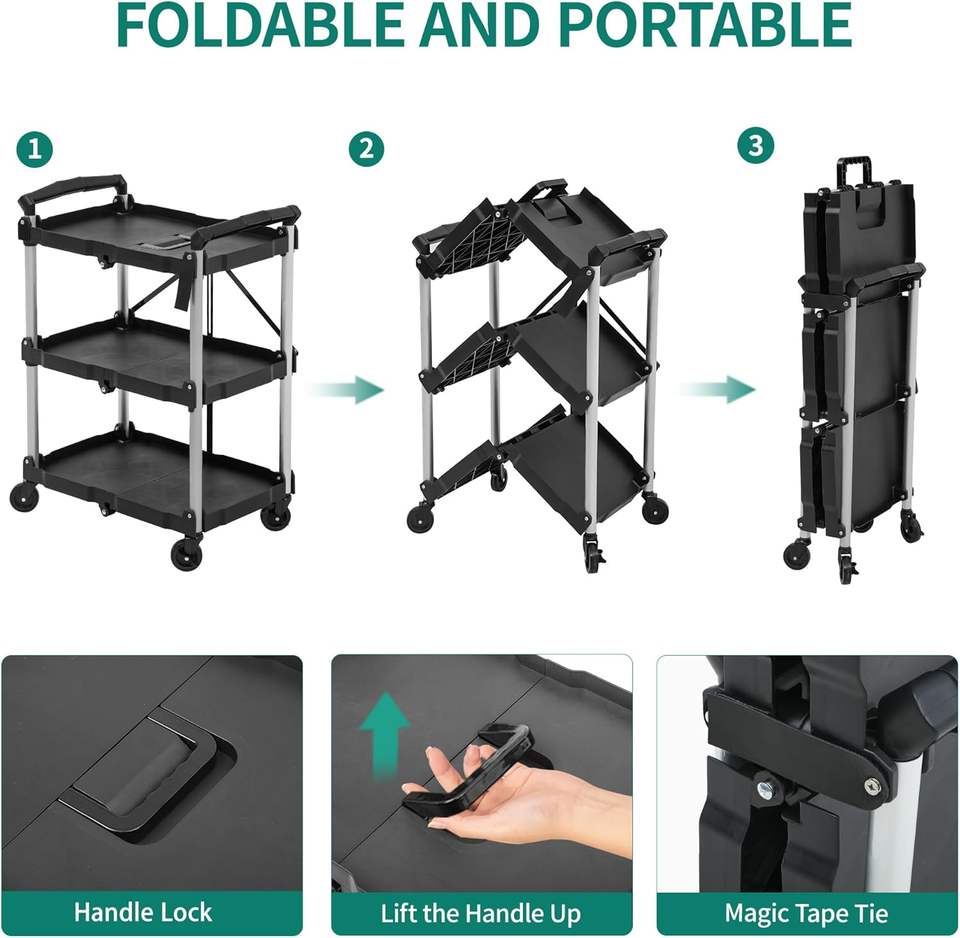 FOLDABLE AND PORTABLE

1

2

3

Handle Lock

Lift the Handle Up

Magic Tape Tie