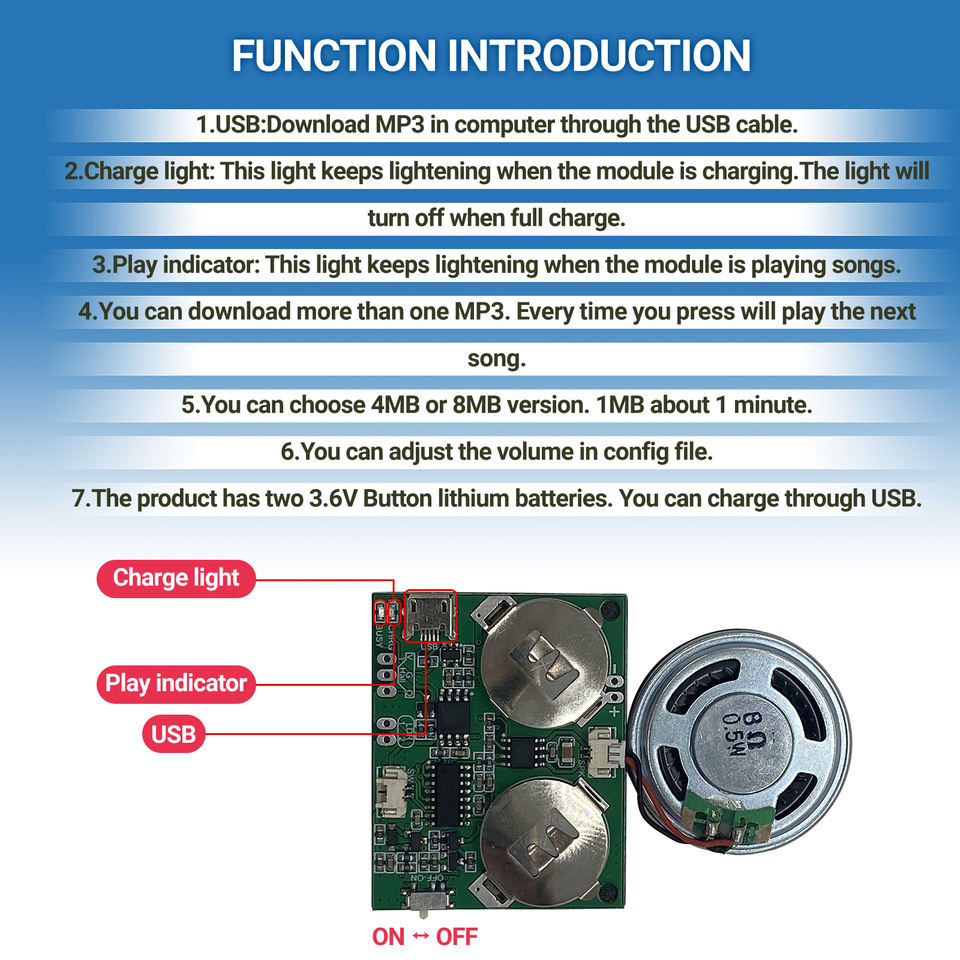 FUNCTION INTRODUCTION

1.USB:Download MP3 in computer through the USB cable.

2.Charge light: This light keeps lightening when the module is charging.The light will turn off when full charge.

3.Play indicator: This light keeps lightening when the module is playing songs.

4.You can download more than one MP3. Every time you press will play the next song.

5.You can choose 4MB or 8MB version. 1MB about 1 minute.

6.You can adjust the volume in config file.

7.The product has two 3.6V Button lithium batteries. You can charge through USB.

Charge light

Play indicator

USB

BUSY

USB

8Ω
0.5W

OFF-ON

ON ↔ OFF