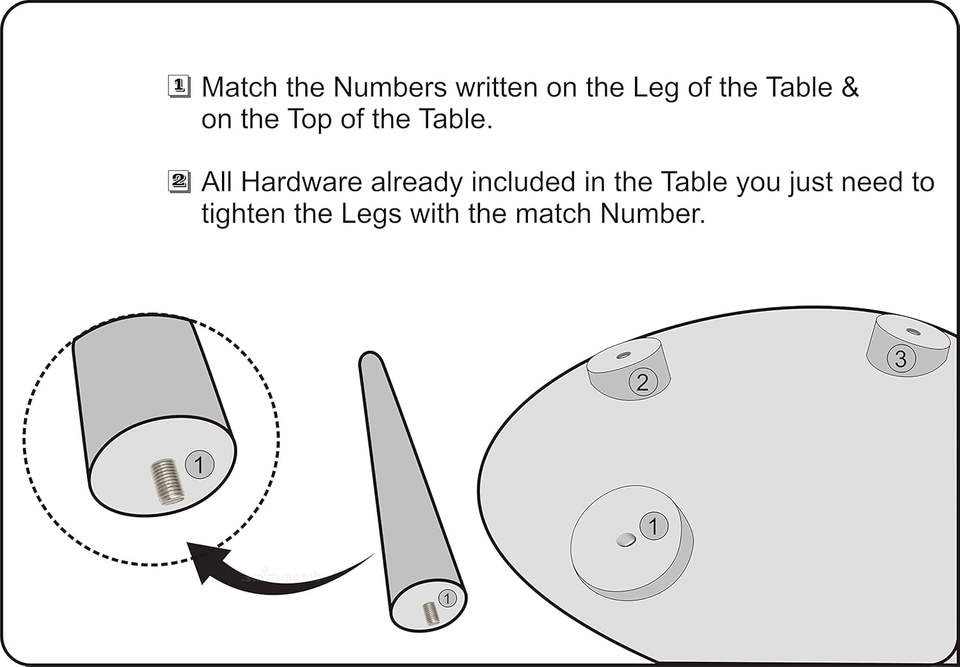 1 Match the Numbers written on the Leg of the Table & on the Top of the Table.

2 All Hardware already included in the Table you just need to tighten the Legs with the match Number.

1

1

2

3

1