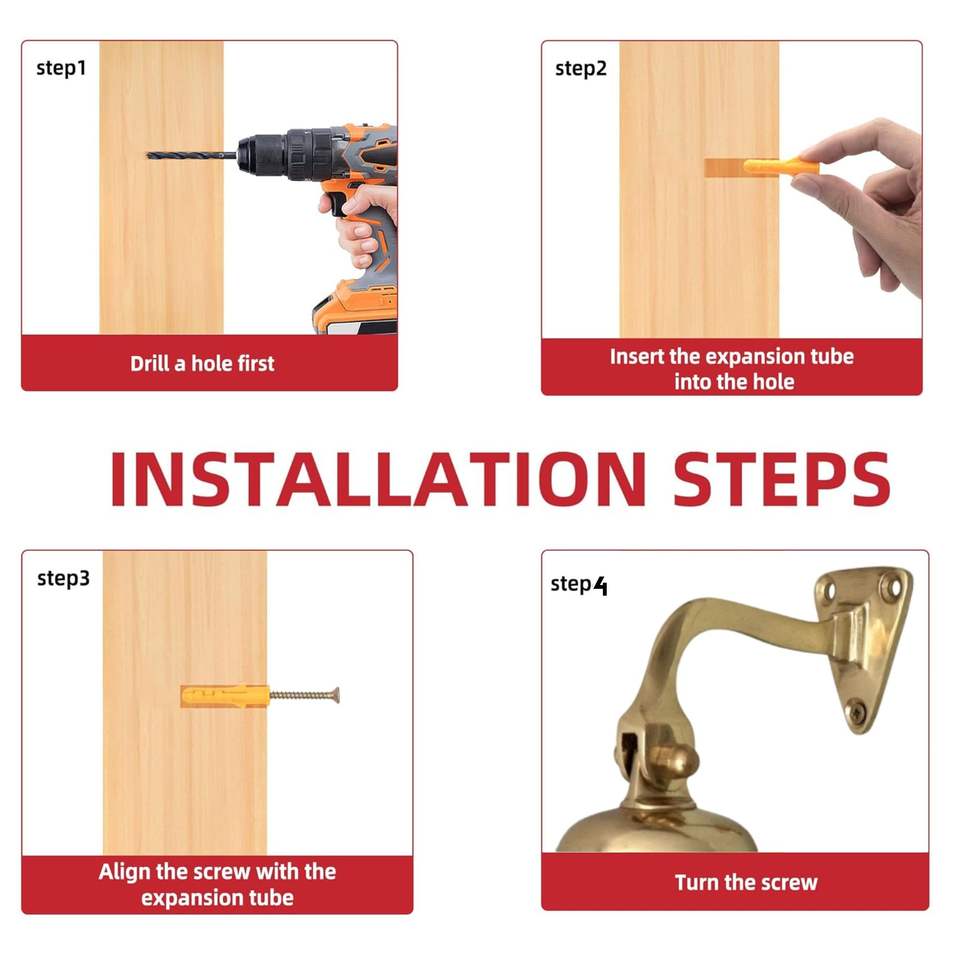 step1

Drill a hole first

step2

Insert the expansion tube into the hole

INSTALLATION STEPS

step3

Align the screw with the expansion tube

step4

Turn the screw